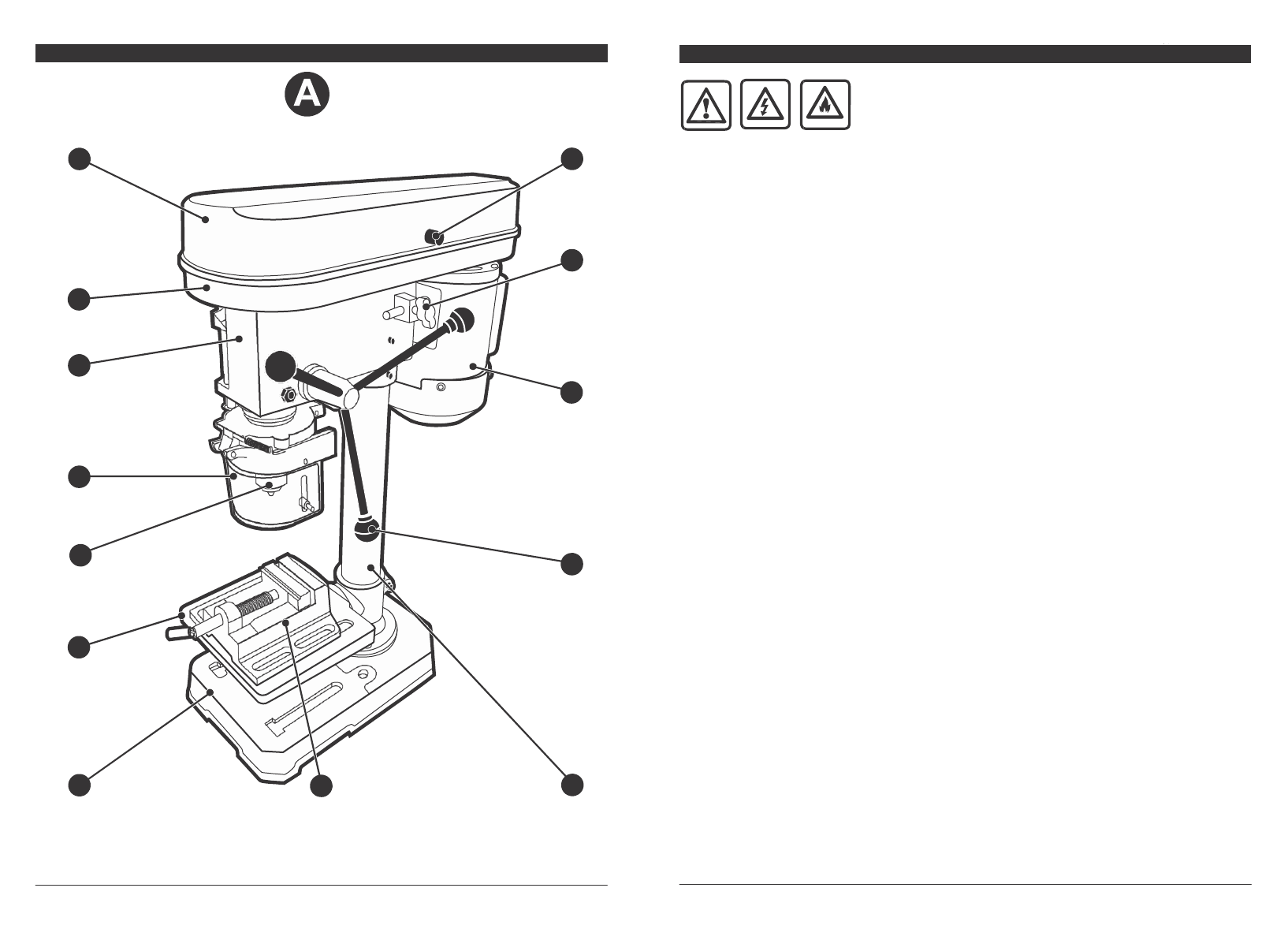 A