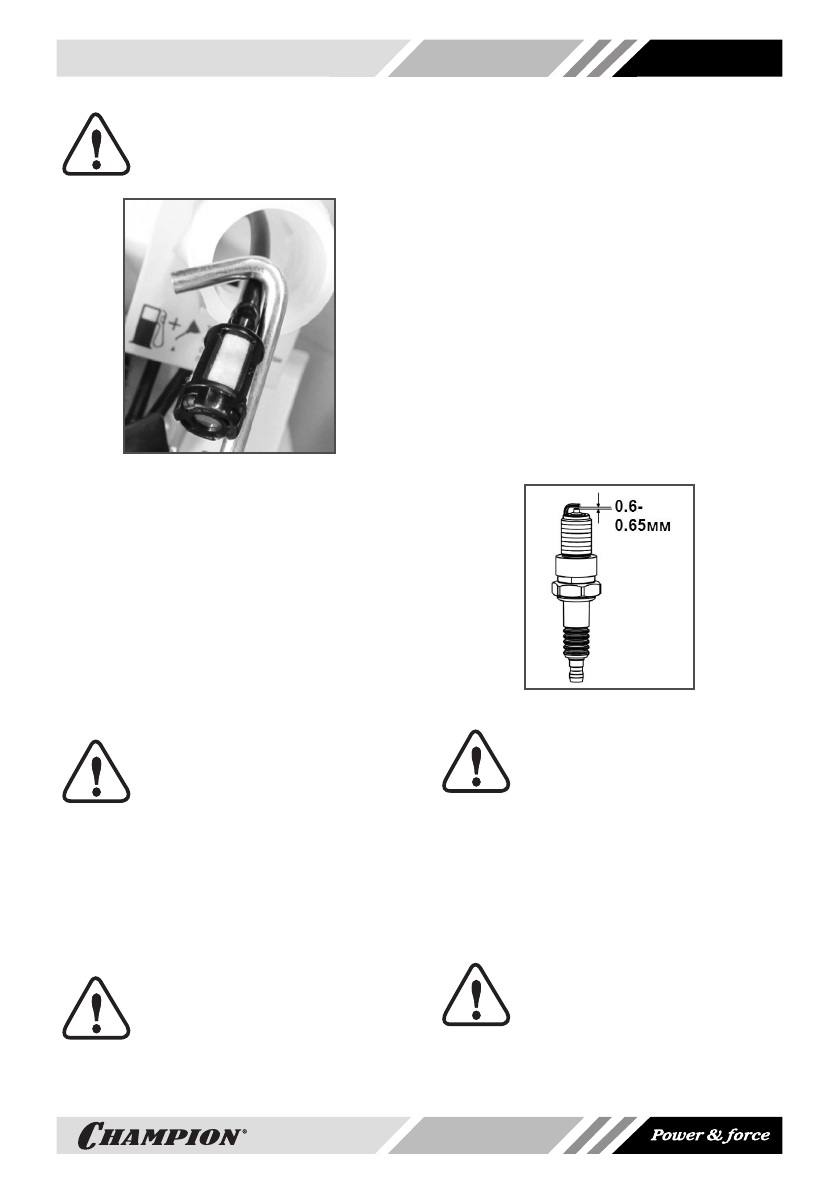 0.6-
0.65мм

CHAMPION®

Power & force