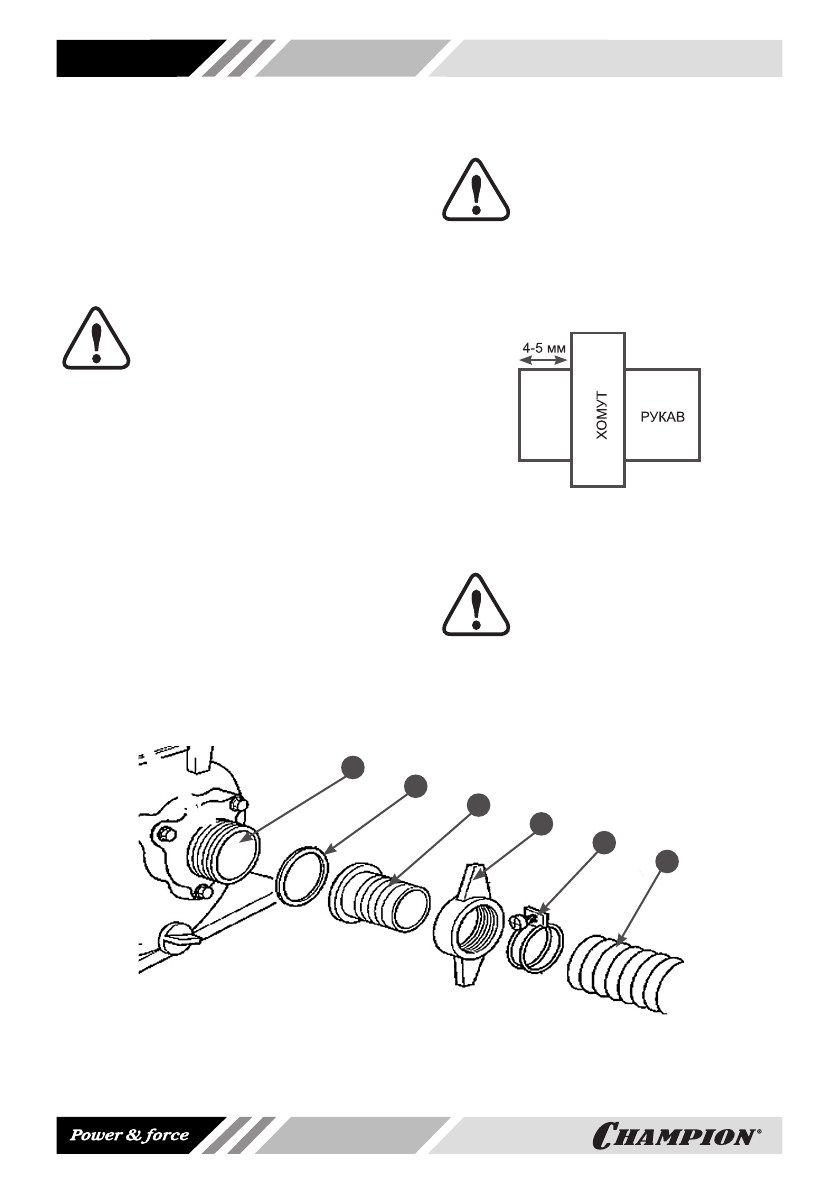 4-5 мм

ХОМУТ

РУКАВ

Power & force

CHAMPION®