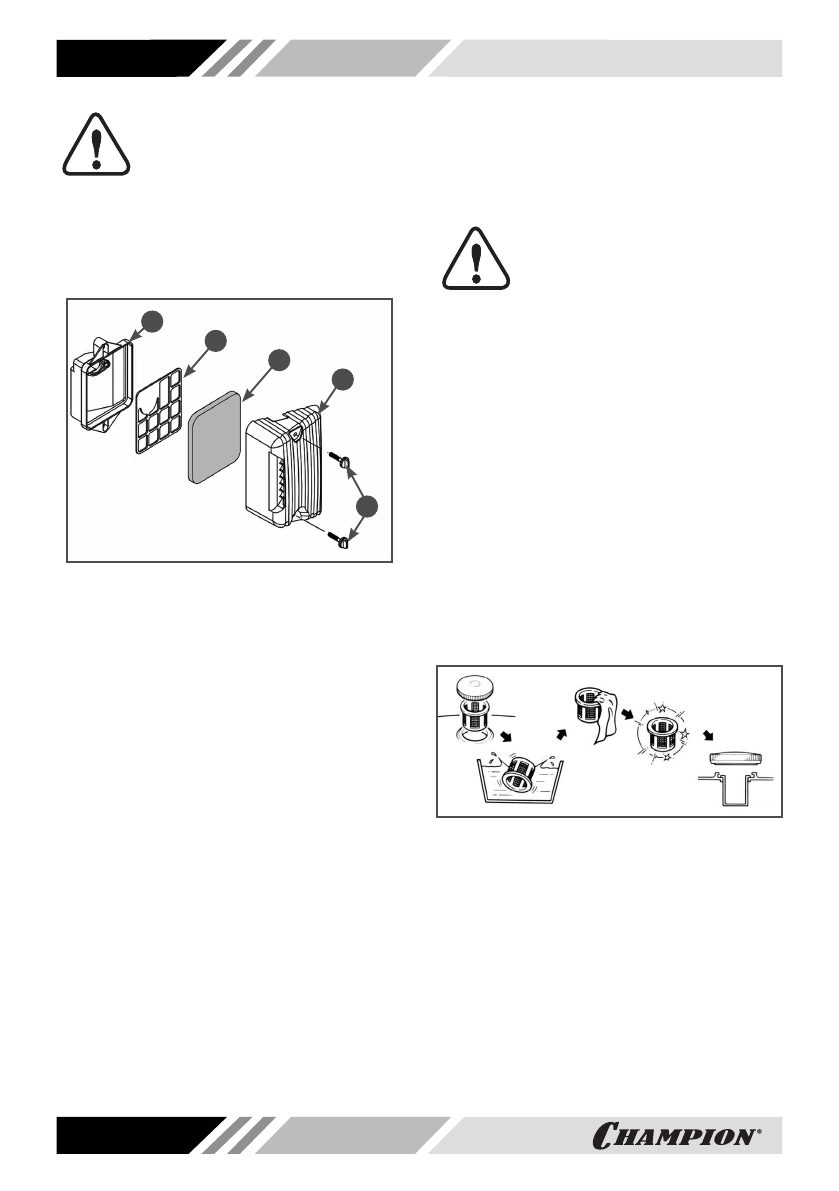 CHAMPION®