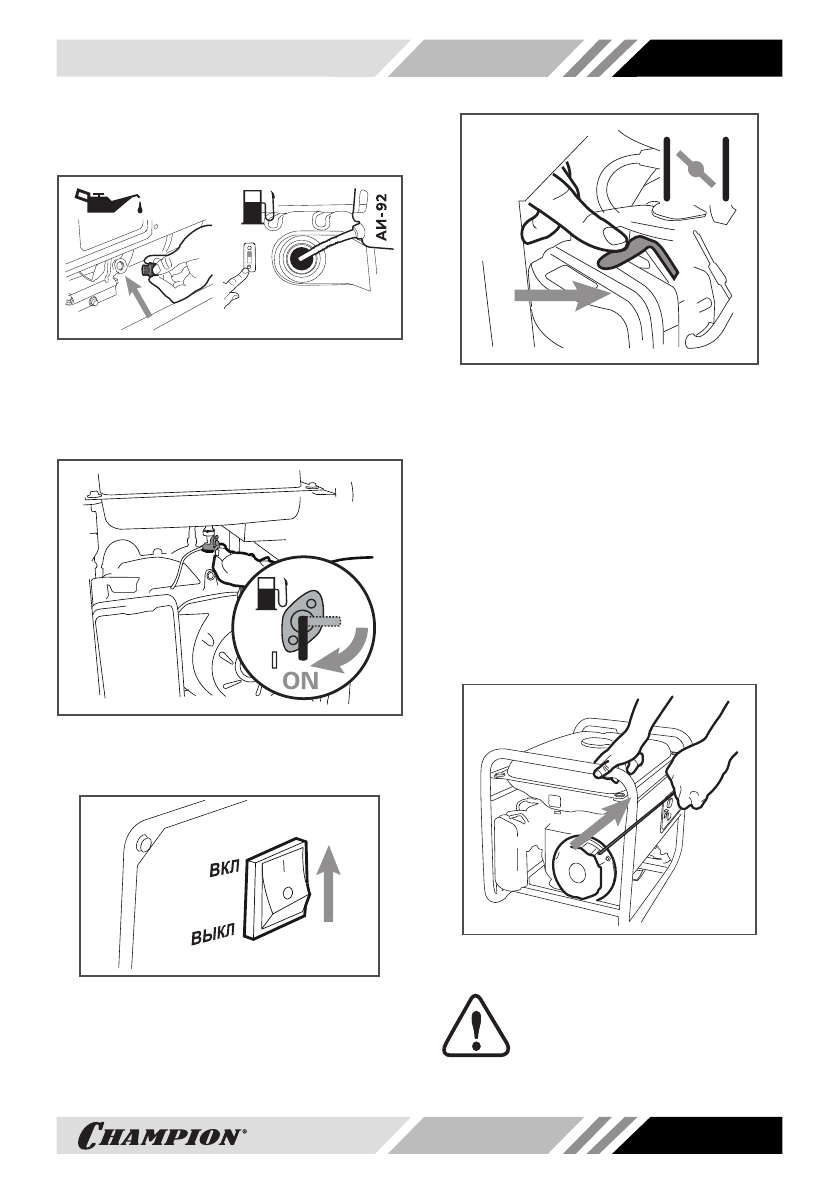 АИ-92

ON

ВКЛ

ВЫКЛ

CHAMPION®