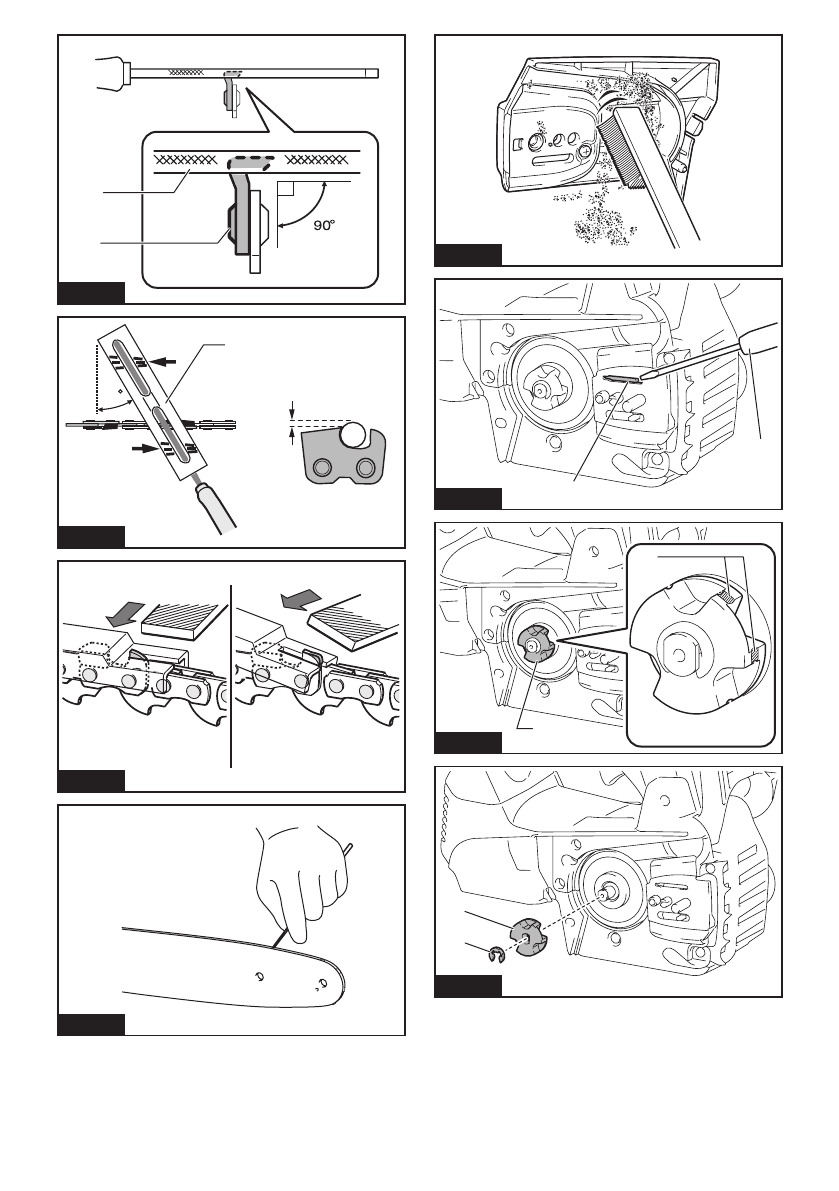 90°