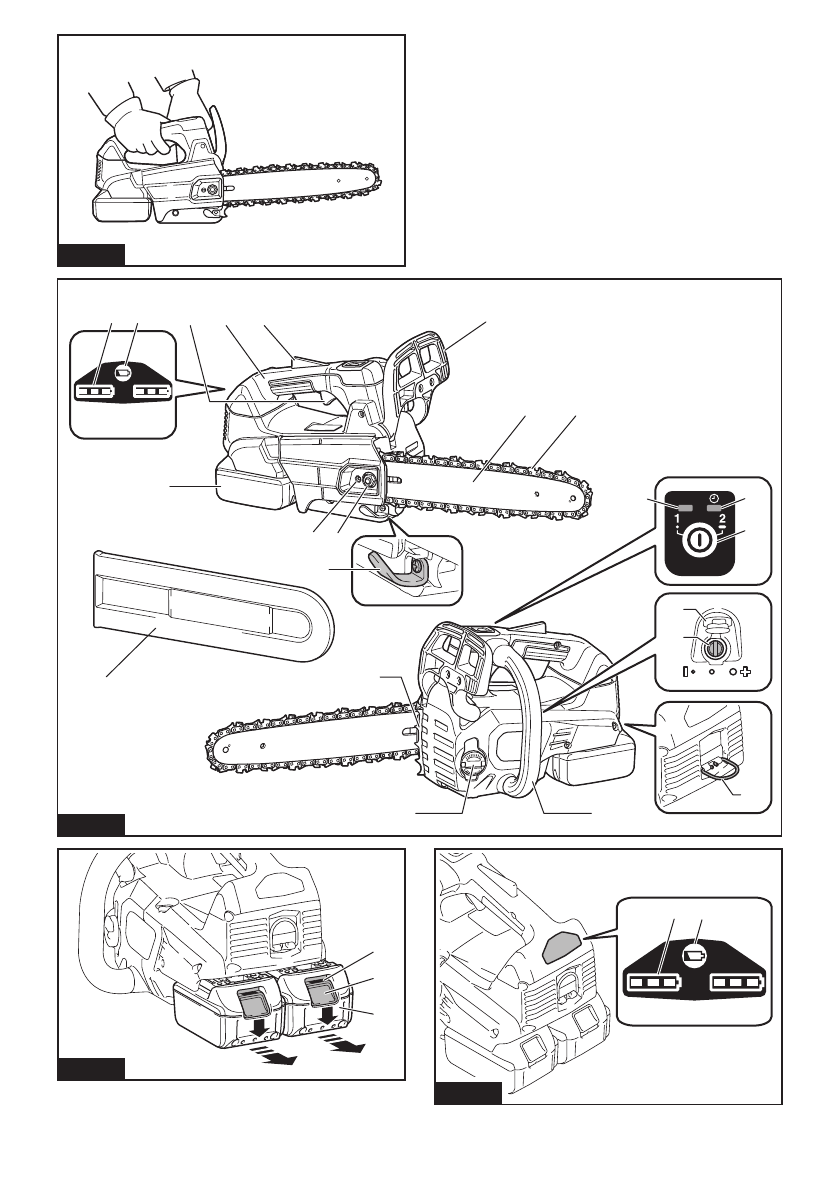 1

2