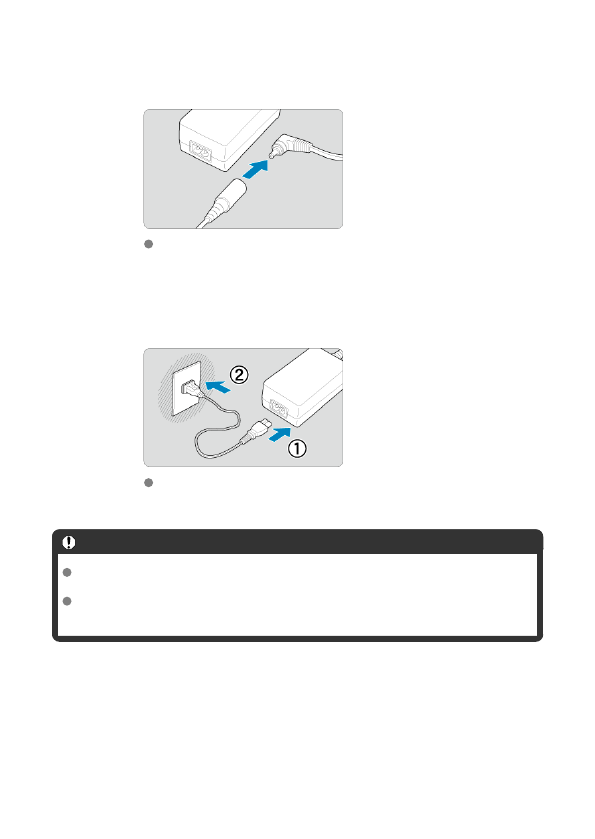 ②

①