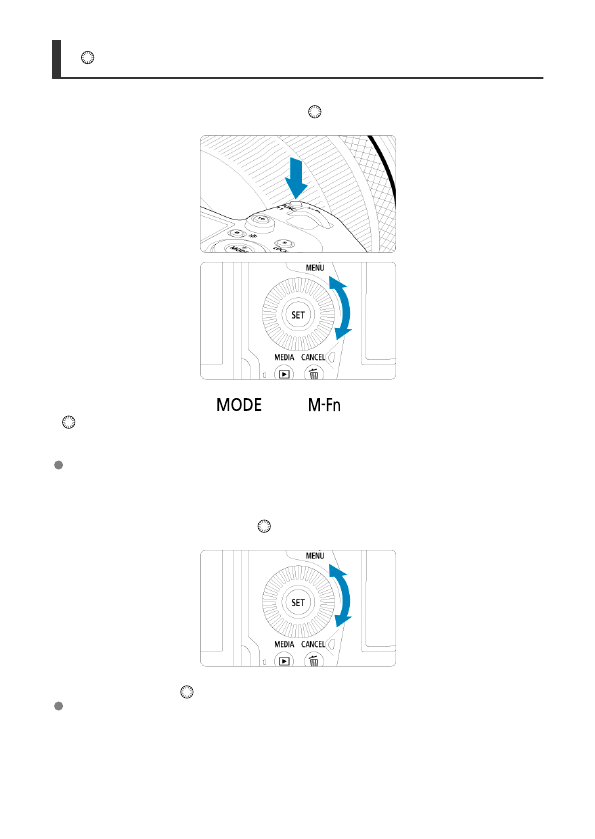 MENU

SET

MEDIA CANCEL

MODE M-Fn

MENU

SET

MEDIA CANCEL