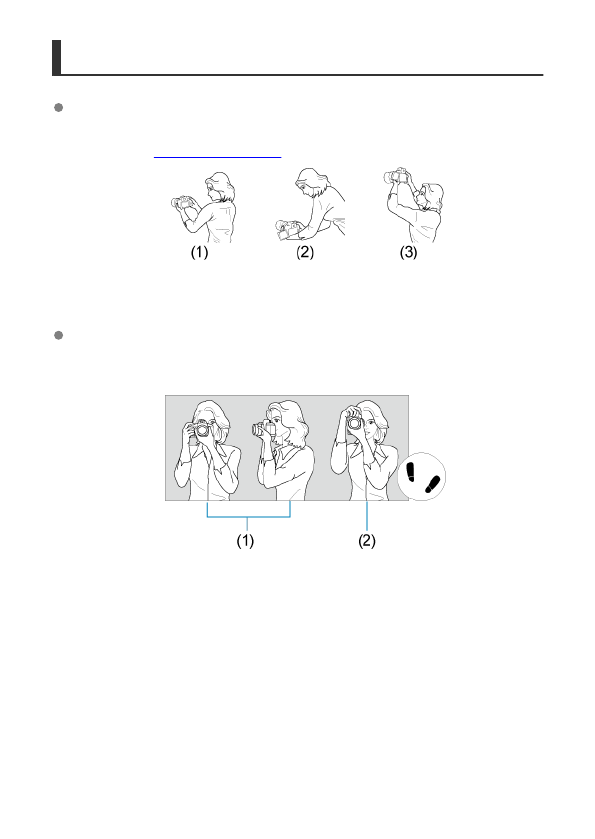 (1)

(2)

(3)

(1)

(2)