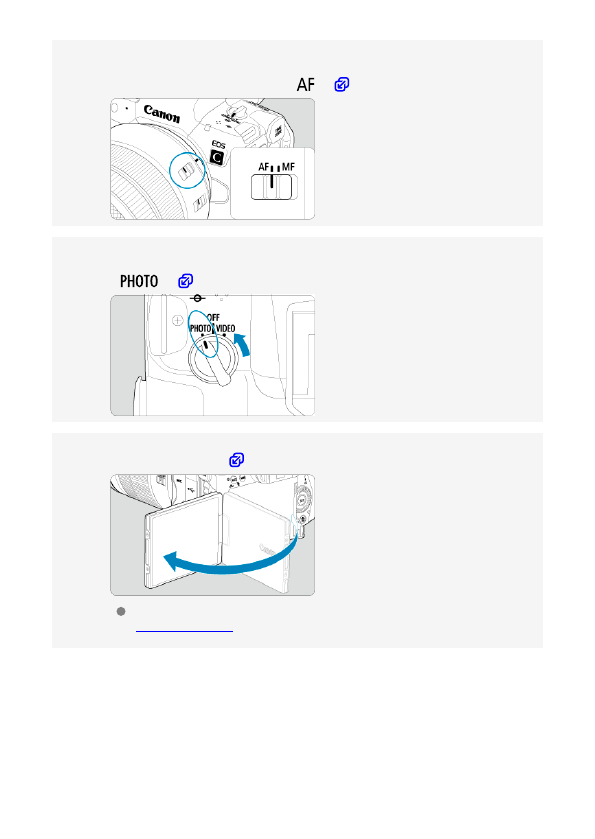 AF

Canon

EOS

C

AF MF

PHOTO

OFF

PHOTO VIDEO

Canon