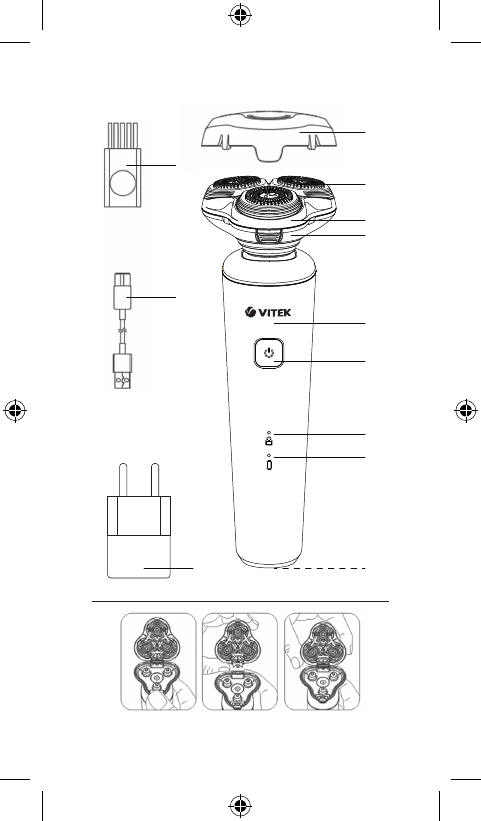 VITEK