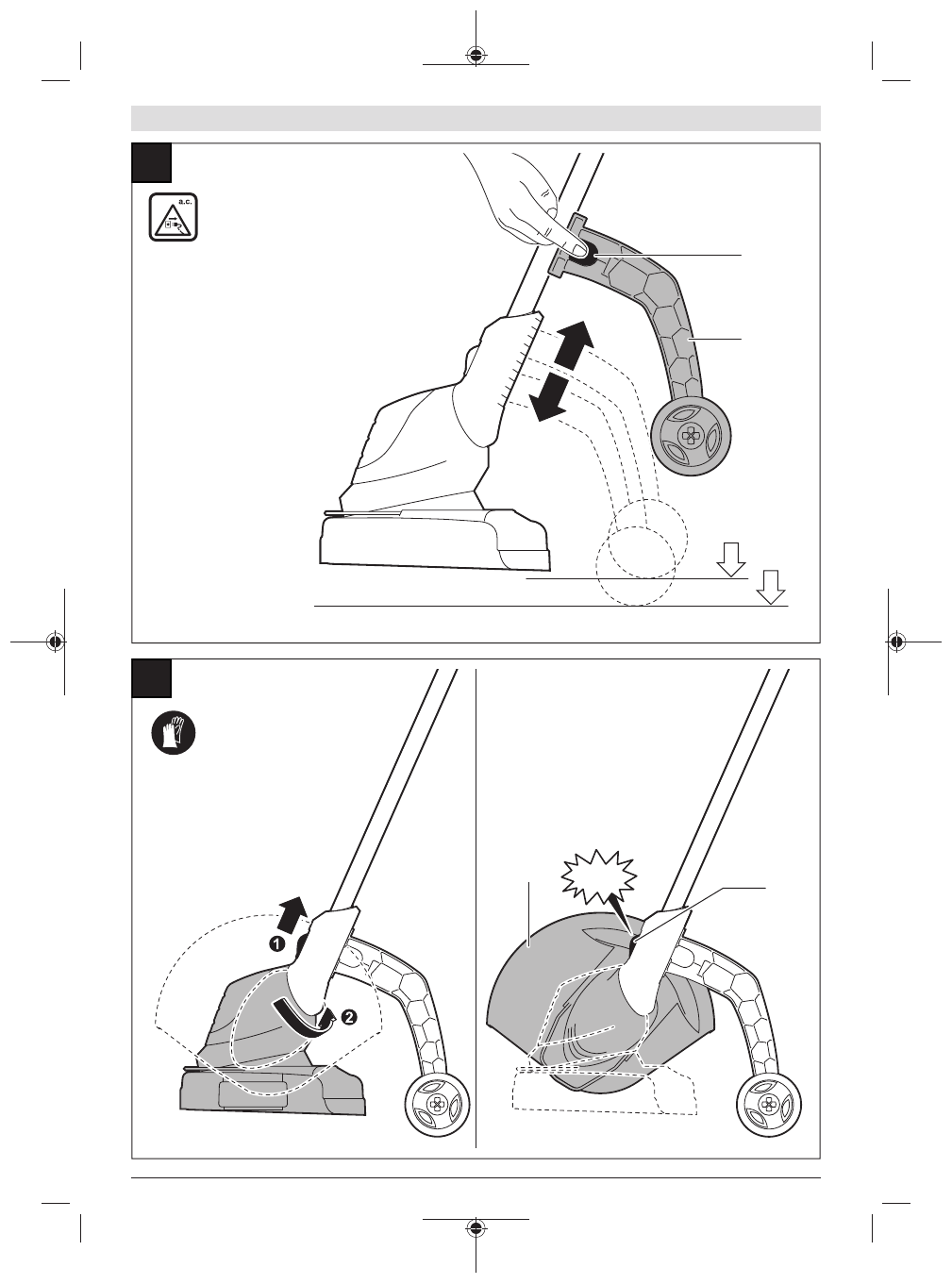 a.c.

1

2