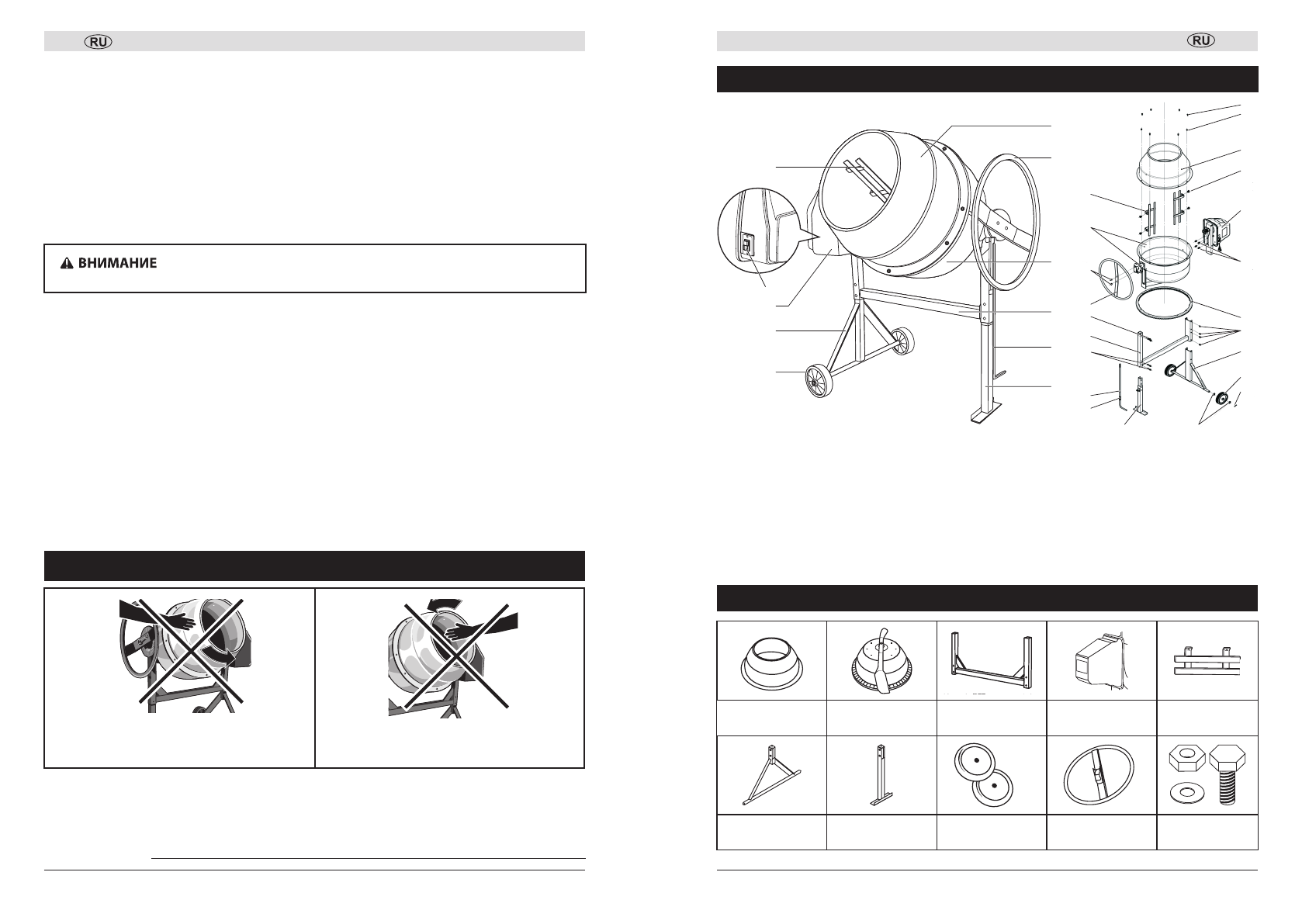 RU

ВНИМАНИЕ

RU