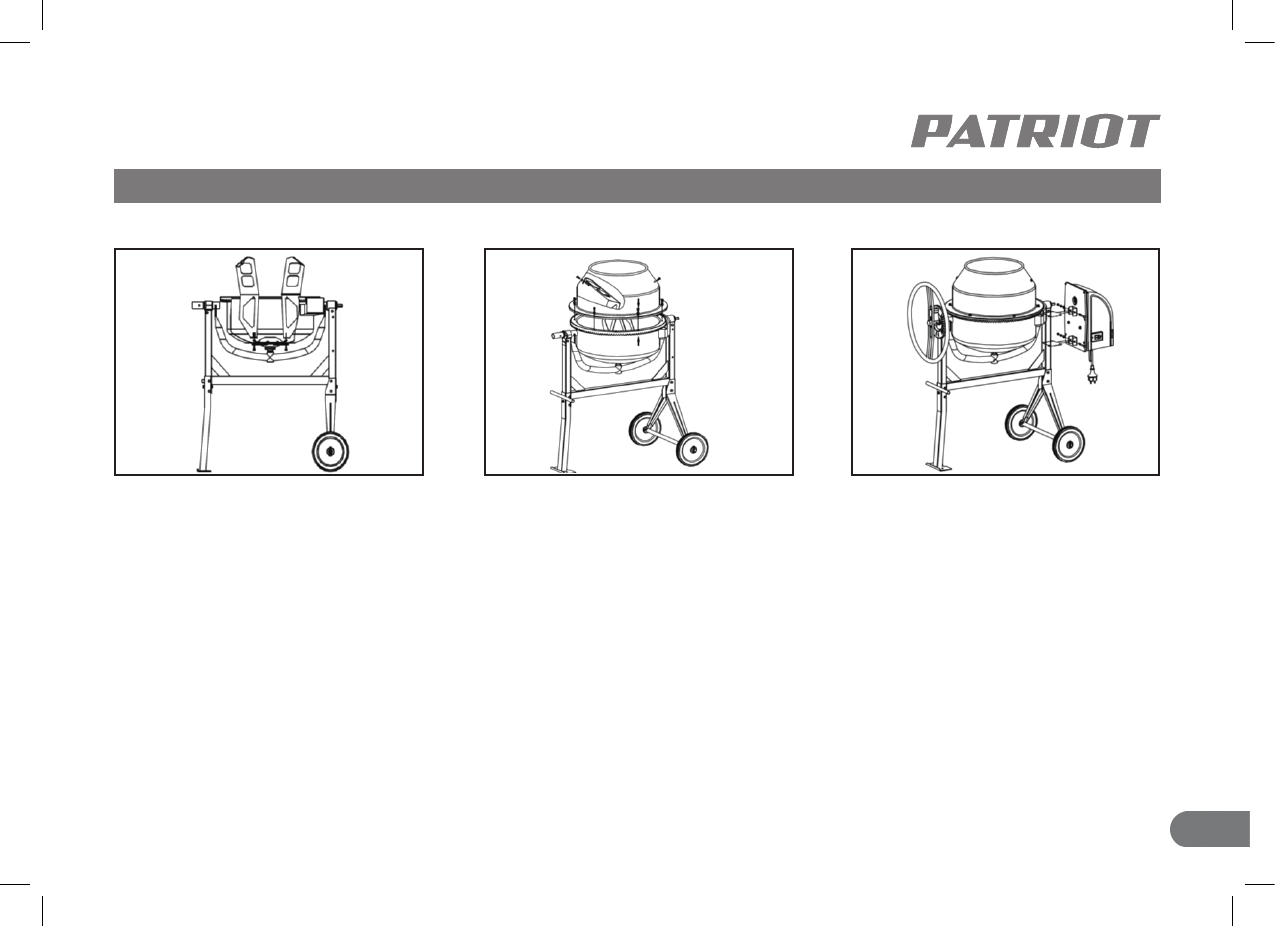 PATRIOT