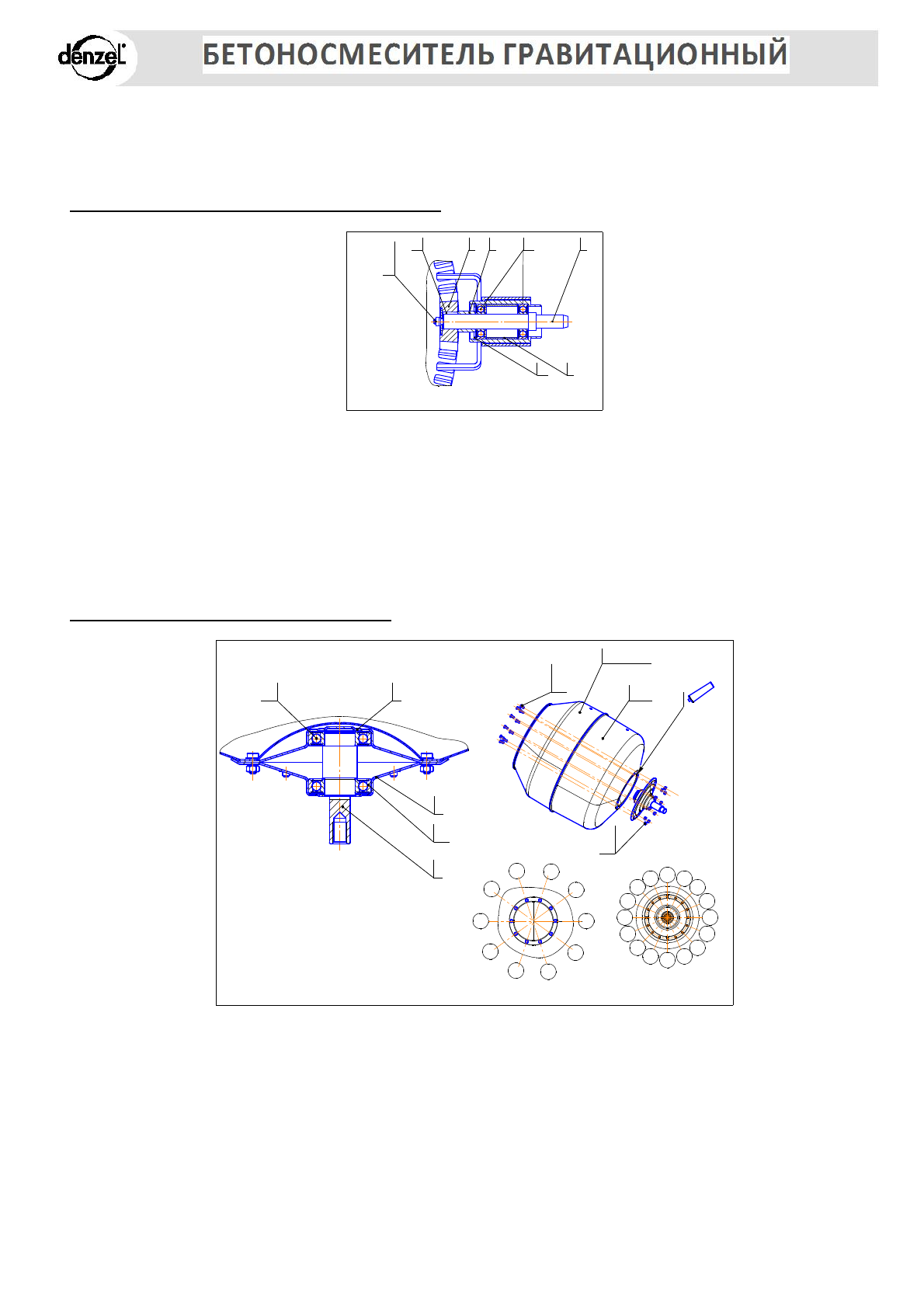 denzel

БЕТОНОСМЕСИТЕЛЬ ГРАВИТАЦИОННЫЙ