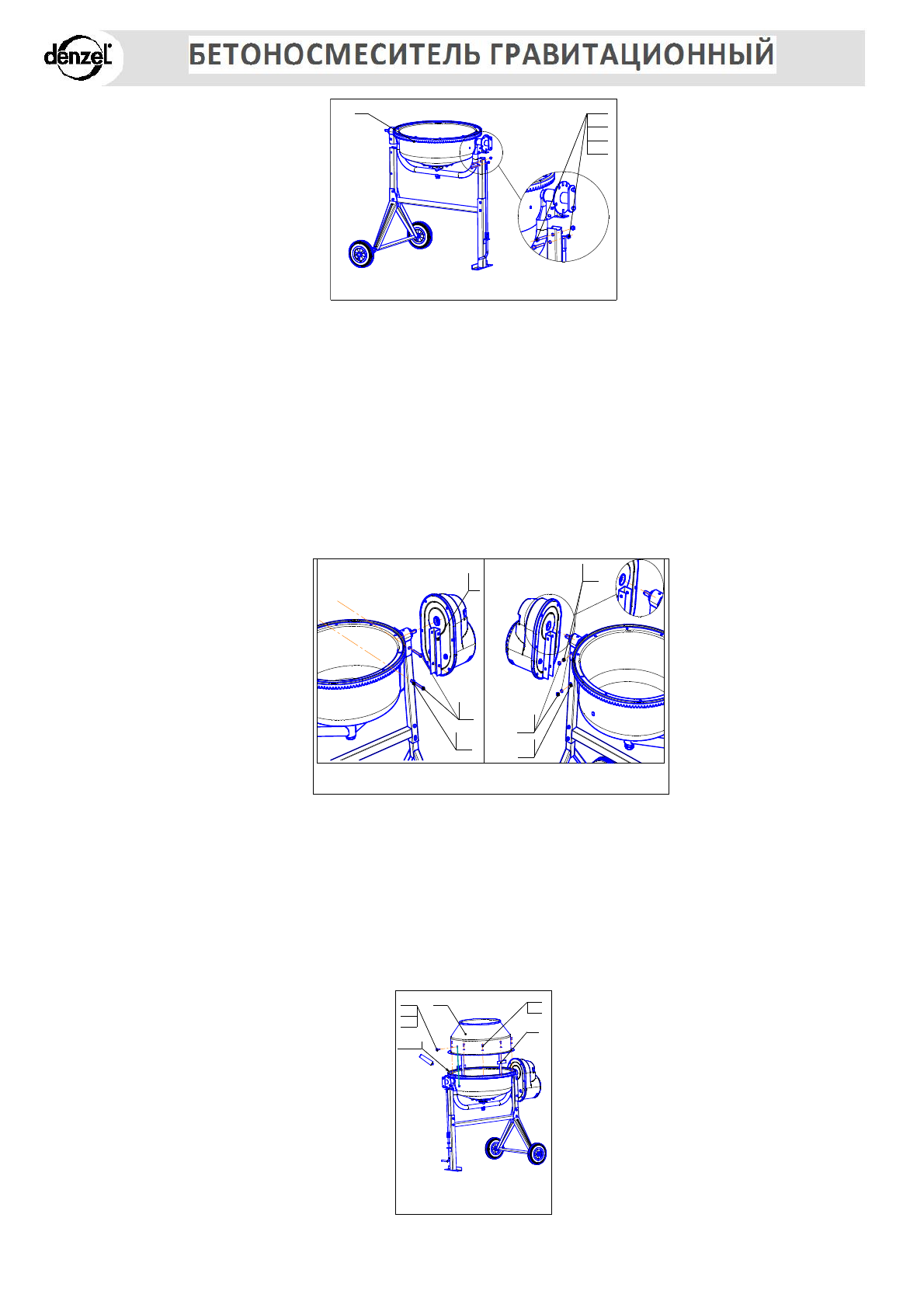 denzel

БЕТОНОСМЕСИТЕЛЬ ГРАВИТАЦИОННЫЙ