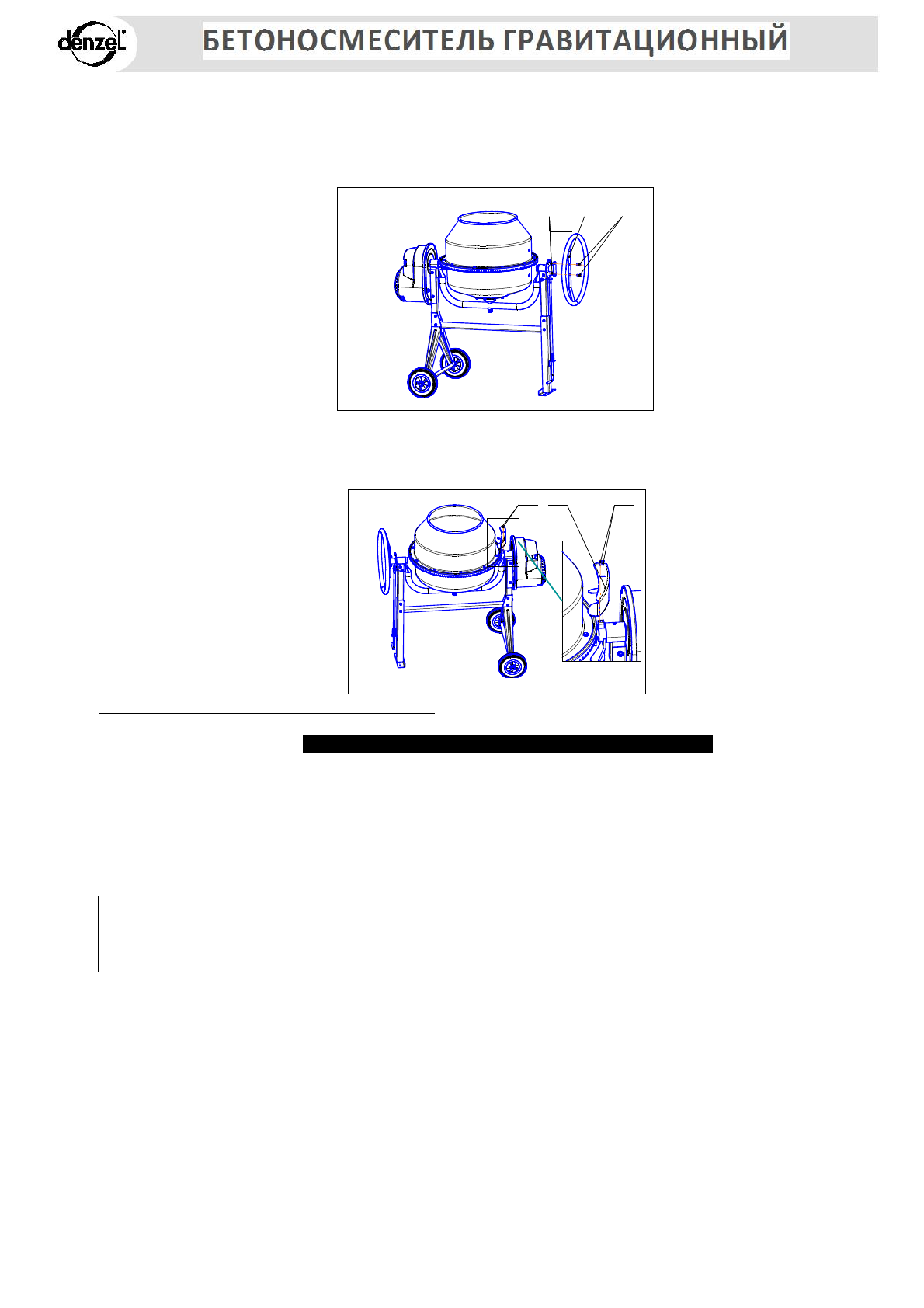 denzel

БЕТОНОСМЕСИТЕЛЬ ГРАВИТАЦИОННЫЙ