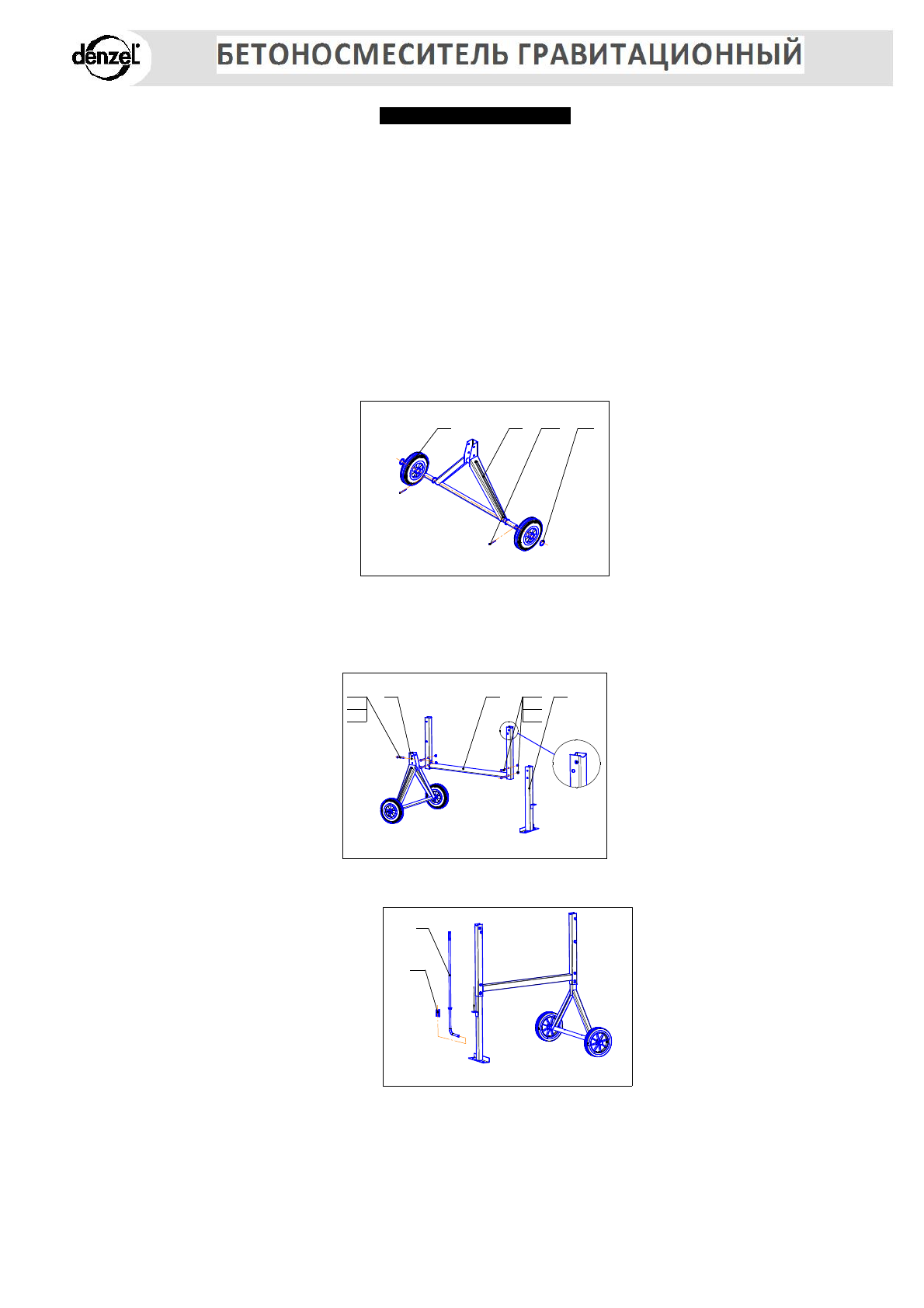 denzel

БЕТОНОСМЕСИТЕЛЬ ГРАВИТАЦИОННЫЙ