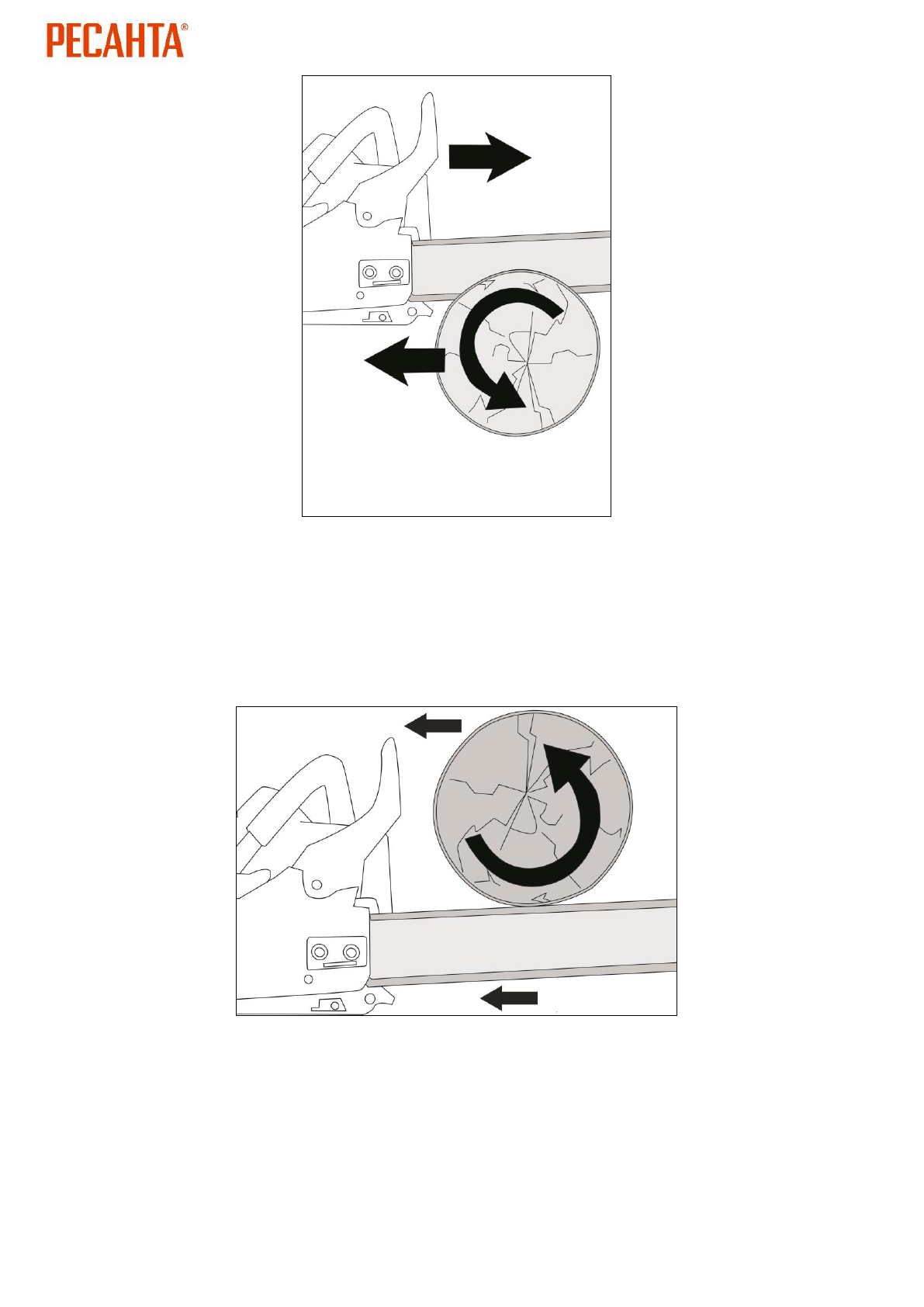 РЕСАНТА®