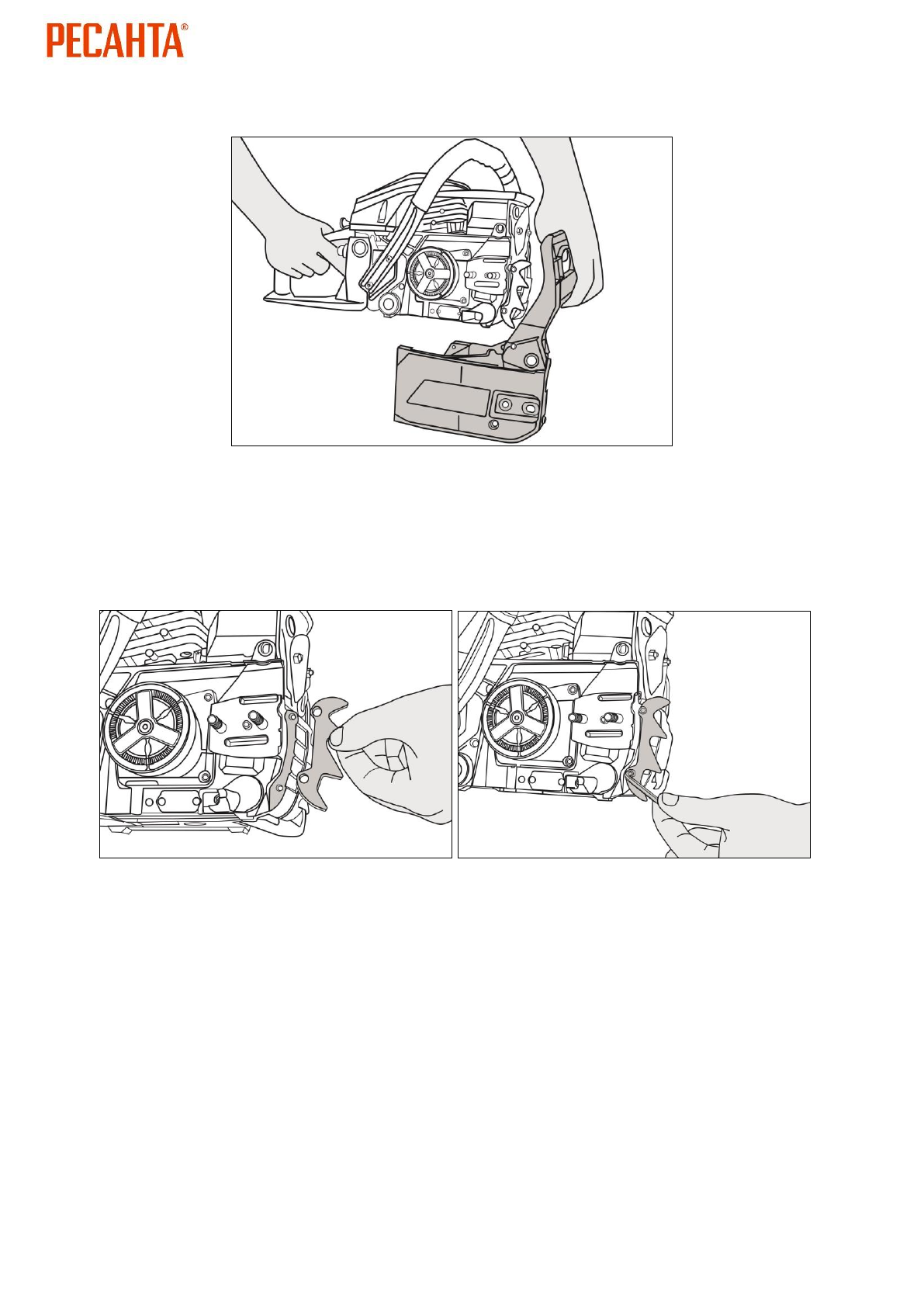 РЕСАНТА®