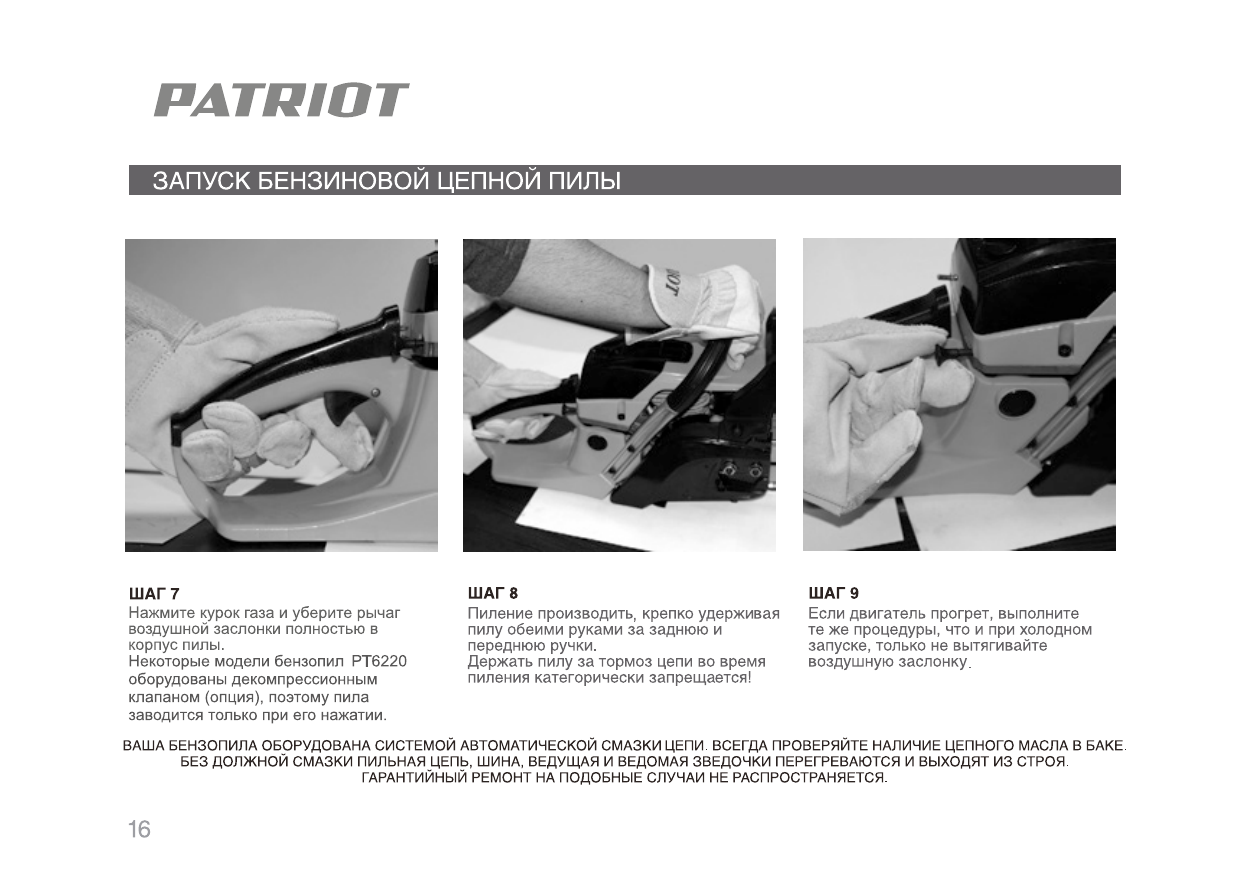 PATRIOT

ЗАПУСК БЕНЗИНОВОЙ ЦЕПНОЙ ПИЛЫ

ШАГ 7
Нажмите курок газа и уберите рычаг воздушной заслонки полностью в корпус пилы.
Некоторые модели бензопил PT6220 оборудованы декомпрессионным клапаном (опция), поэтому пила заводится только при его нажатии.

ШАГ 8
Пиление производить, крепко удерживая пилу обеими руками за заднюю и переднюю ручки.
Держать пилу за тормоз цепи во время пиления категорически запрещается!

ШАГ 9
Если двигатель прогрет, выполните те же процедуры, что и при холодном запуске, только не вытягивайте воздушную заслонку.

ВАША БЕНЗОПИЛА ОБОРУДОВАНА СИСТЕМОЙ АВТОМАТИЧЕСКОЙ СМАЗКИ ЦЕПИ. ВСЕГДА ПРОВЕРЯЙТЕ НАЛИЧИЕ ЦЕПНОГО МАСЛА В БАКЕ. БЕЗ ДОЛЖНОЙ СМАЗКИ ПИЛЬНАЯ ЦЕПЬ, ШИНА, ВЕДУЩАЯ И ВЕДОМАЯ ЗВЕДОЧКИ ПЕРЕГРЕВАЮТСЯ И ВЫХОДЯТ ИЗ СТРОЯ. ГАРАНТИЙНЫЙ РЕМОНТ НА ПОДОБНЫЕ СЛУЧАИ НЕ РАСПРОСТРАНЯЕТСЯ.

16