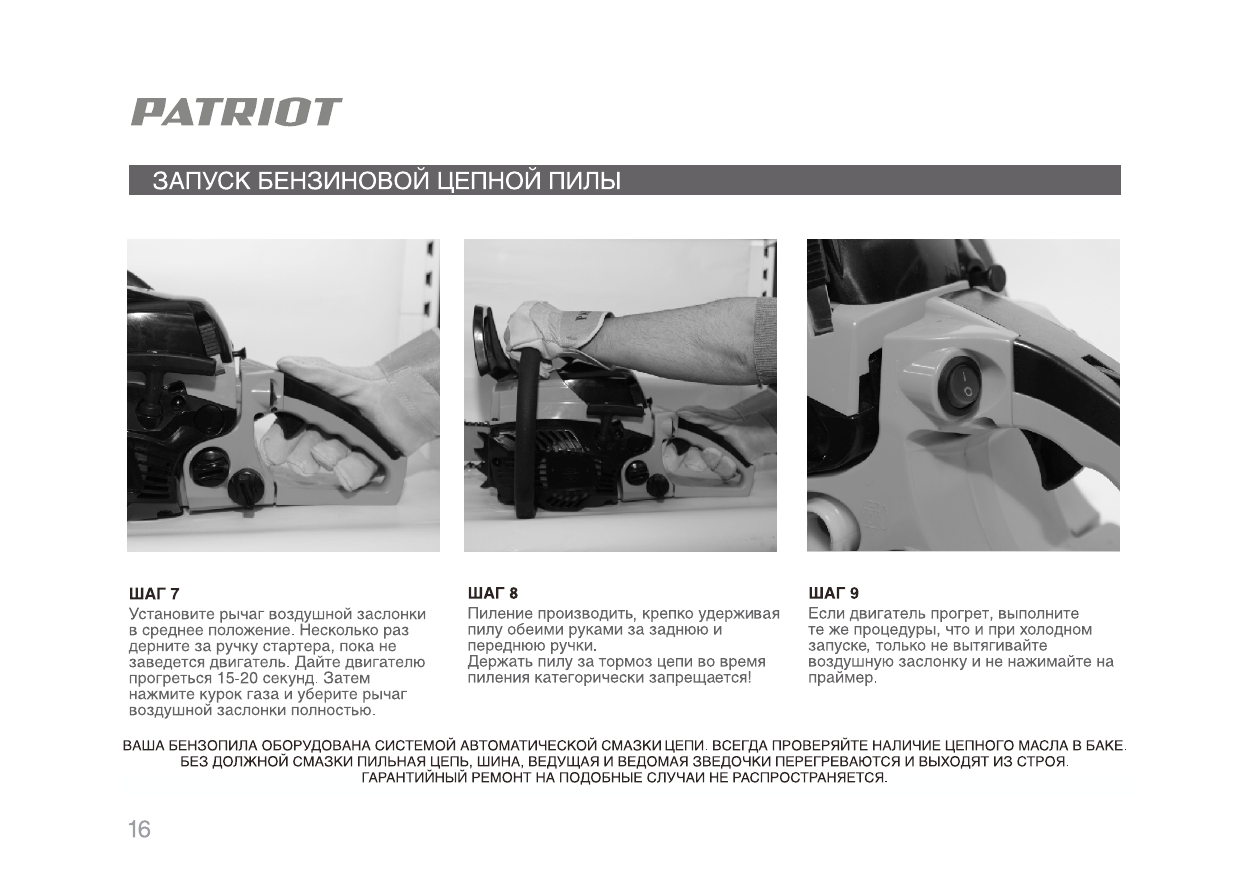 PATRIOT

ЗАПУСК БЕНЗИНОВОЙ ЦЕПНОЙ ПИЛЫ

ШАГ 7
Установите рычаг воздушной заслонки в среднее положение. Несколько раз дерните за ручку стартера, пока не заведется двигатель. Дайте двигателю прогреться 15-20 секунд. Затем нажмите курок газа и уберите рычаг воздушной заслонки полностью.

ШАГ 8
Пиление производить, крепко удерживая пилу обеими руками за заднюю и переднюю ручки.
Держать пилу за тормоз цепи во время пиления категорически запрещается!

ШАГ 9
Если двигатель прогрет, выполните те же процедуры, что и при холодном запуске, только не вытягивайте воздушную заслонку и не нажимайте на праймер.

ВАША БЕНЗОПИЛА ОБОРУДОВАНА СИСТЕМОЙ АВТОМАТИЧЕСКОЙ СМАЗКИ ЦЕПИ. ВСЕГДА ПРОВЕРЯЙТЕ НАЛИЧИЕ ЦЕПНОГО МАСЛА В БАКЕ. БЕЗ ДОЛЖНОЙ СМАЗКИ ПИЛЬНАЯ ЦЕПЬ, ШИНА, ВЕДУЩАЯ И ВЕДОМАЯ ЗВЕДОЧКИ ПЕРЕГРЕВАЮТСЯ И ВЫХОДЯТ ИЗ СТРОЯ. ГАРАНТИЙНЫЙ РЕМОНТ НА ПОДОБНЫЕ СЛУЧАИ НЕ РАСПРОСТРАНЯЕТСЯ.

16