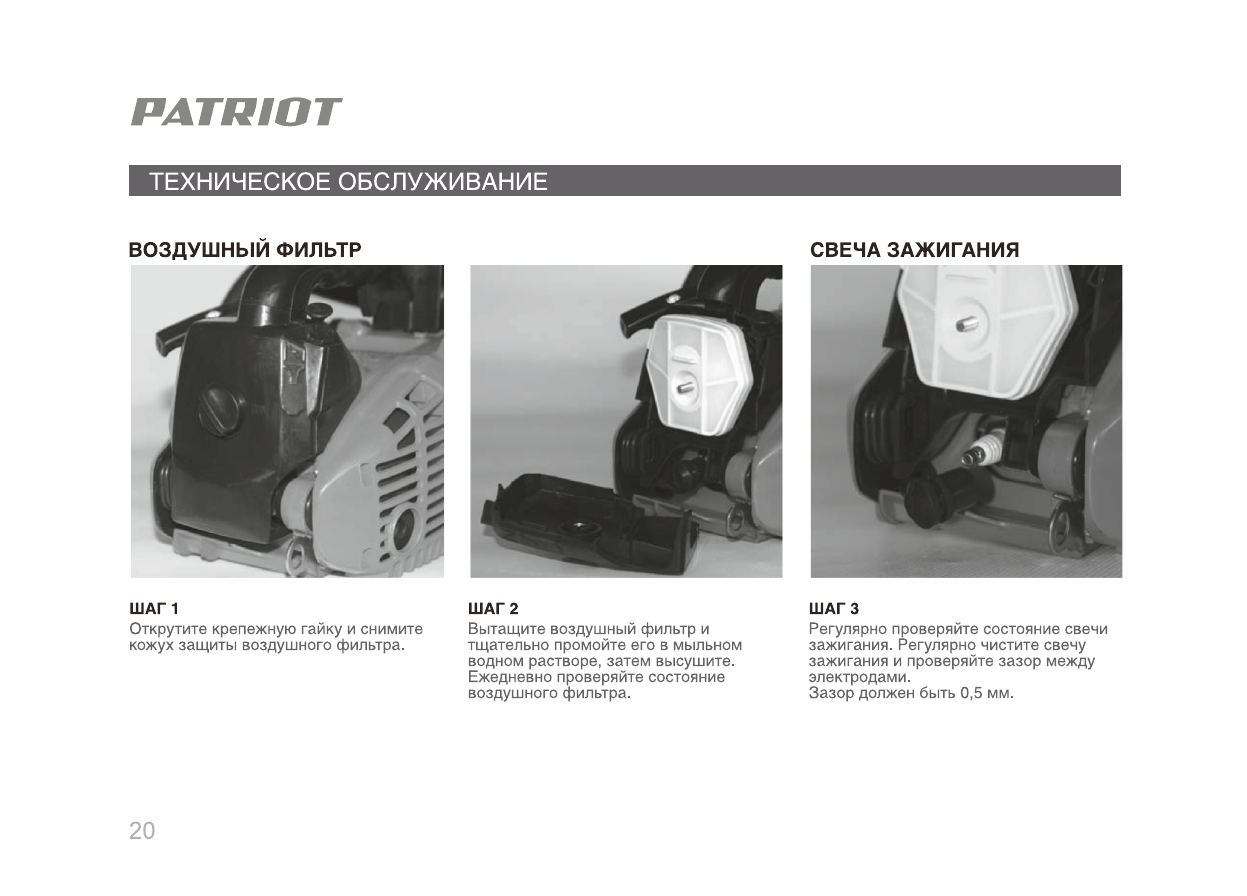 PATRIOT

ТЕХНИЧЕСКОЕ ОБСЛУЖИВАНИЕ

ВОЗДУШНЫЙ ФИЛЬТР

ШАГ 1
Открутите крепежную гайку и снимите кожух защиты воздушного фильтра.

ШАГ 2
Вытащите воздушный фильтр и тщательно промойте его в мыльном водном растворе, затем высушите. Ежедневно проверяйте состояние воздушного фильтра.

СВЕЧА ЗАЖИГАНИЯ

ШАГ 3
Регулярно проверяйте состояние свечи зажигания. Регулярно чистите свечу зажигания и проверяйте зазор между электродами.
Зазор должен быть 0,5 мм.

20