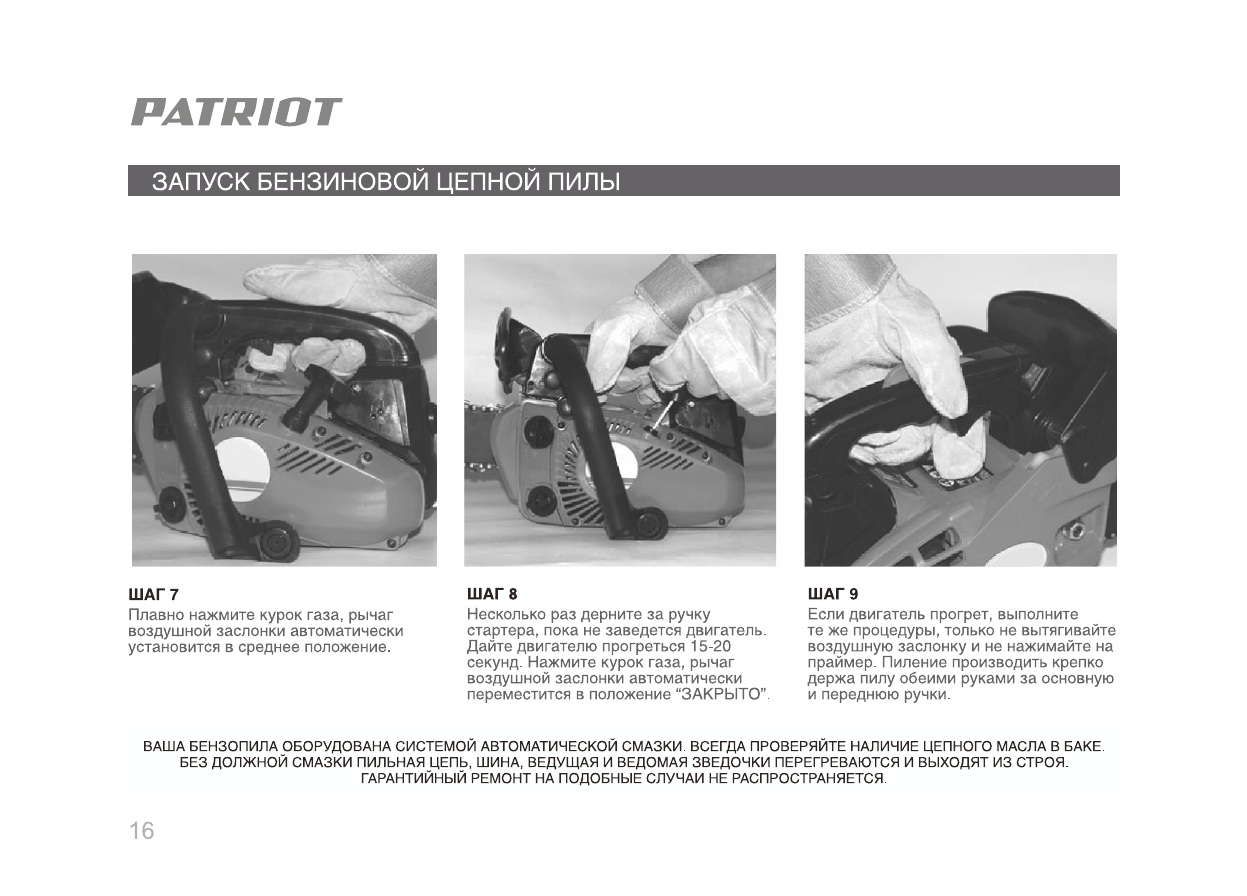 PATRIOT

ЗАПУСК БЕНЗИНОВОЙ ЦЕПНОЙ ПИЛЫ

ШАГ 7
Плавно нажмите курок газа, рычаг воздушной заслонки автоматически установится в среднее положение.

ШАГ 8
Несколько раз дерните за ручку стартера, пока не заведется двигатель. Дайте двигателю прогреться 15-20 секунд. Нажмите курок газа, рычаг воздушной заслонки автоматически переместится в положение “ЗАКРЫТО”.

ШАГ 9
Если двигатель прогрет, выполните те же процедуры, только не вытягивайте воздушную заслонку и не нажимайте на праймер. Пиление производить крепко держа пилу обеими руками за основную и переднюю ручки.

ВАША БЕНЗОПИЛА ОБОРУДОВАНА СИСТЕМОЙ АВТОМАТИЧЕСКОЙ СМАЗКИ. ВСЕГДА ПРОВЕРЯЙТЕ НАЛИЧИЕ ЦЕПНОГО МАСЛА В БАКЕ. БЕЗ ДОЛЖНОЙ СМАЗКИ ПИЛЬНАЯ ЦЕПЬ, ШИНА, ВЕДУЩАЯ И ВЕДОМАЯ ЗВЕДОЧКИ ПЕРЕГРЕВАЮТСЯ И ВЫХОДЯТ ИЗ СТРОЯ. ГАРАНТИЙНЫЙ РЕМОНТ НА ПОДОБНЫЕ СЛУЧАИ НЕ РАСПРОСТРАНЯЕТСЯ.

16