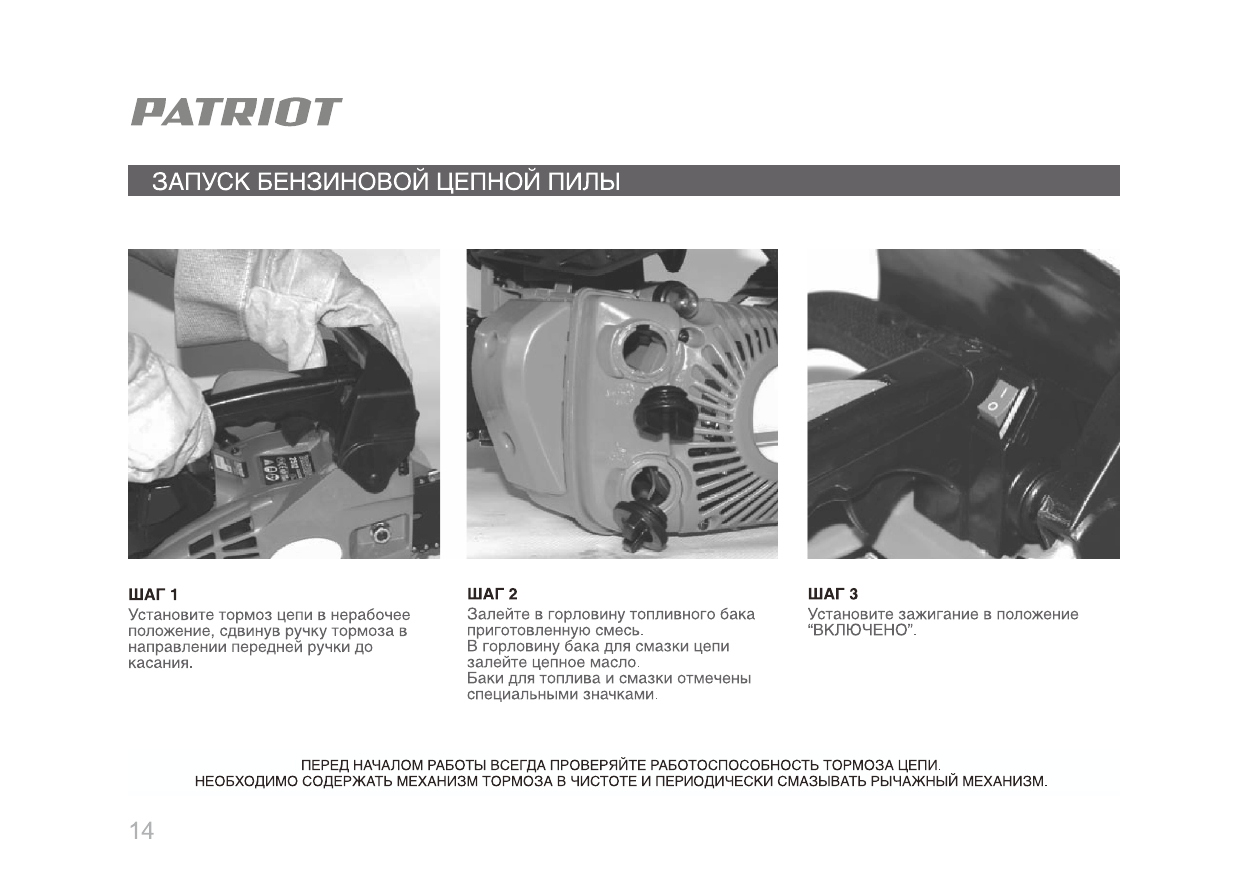 PATRIOT

ЗАПУСК БЕНЗИНОВОЙ ЦЕПНОЙ ПИЛЫ

ШАГ 1
Установите тормоз цепи в нерабочее положение, сдвинув ручку тормоза в направлении передней ручки до касания.

ШАГ 2
Залейте в горловину топливного бака приготовленную смесь.
В горловину бака для смазки цепи залейте цепное масло.
Баки для топлива и смазки отмечены специальными значками.

ШАГ 3
Установите зажигание в положение "ВКЛЮЧЕНО".

ПЕРЕД НАЧАЛОМ РАБОТЫ ВСЕГДА ПРОВЕРЯЙТЕ РАБОТОСПОСОБНОСТЬ ТОРМОЗА ЦЕПИ.
НЕОБХОДИМО СОДЕРЖАТЬ МЕХАНИЗМ ТОРМОЗА В ЧИСТОТЕ И ПЕРИОДИЧЕСКИ СМАЗЫВАТЬ РЫЧАЖНЫЙ МЕХАНИЗМ.

14