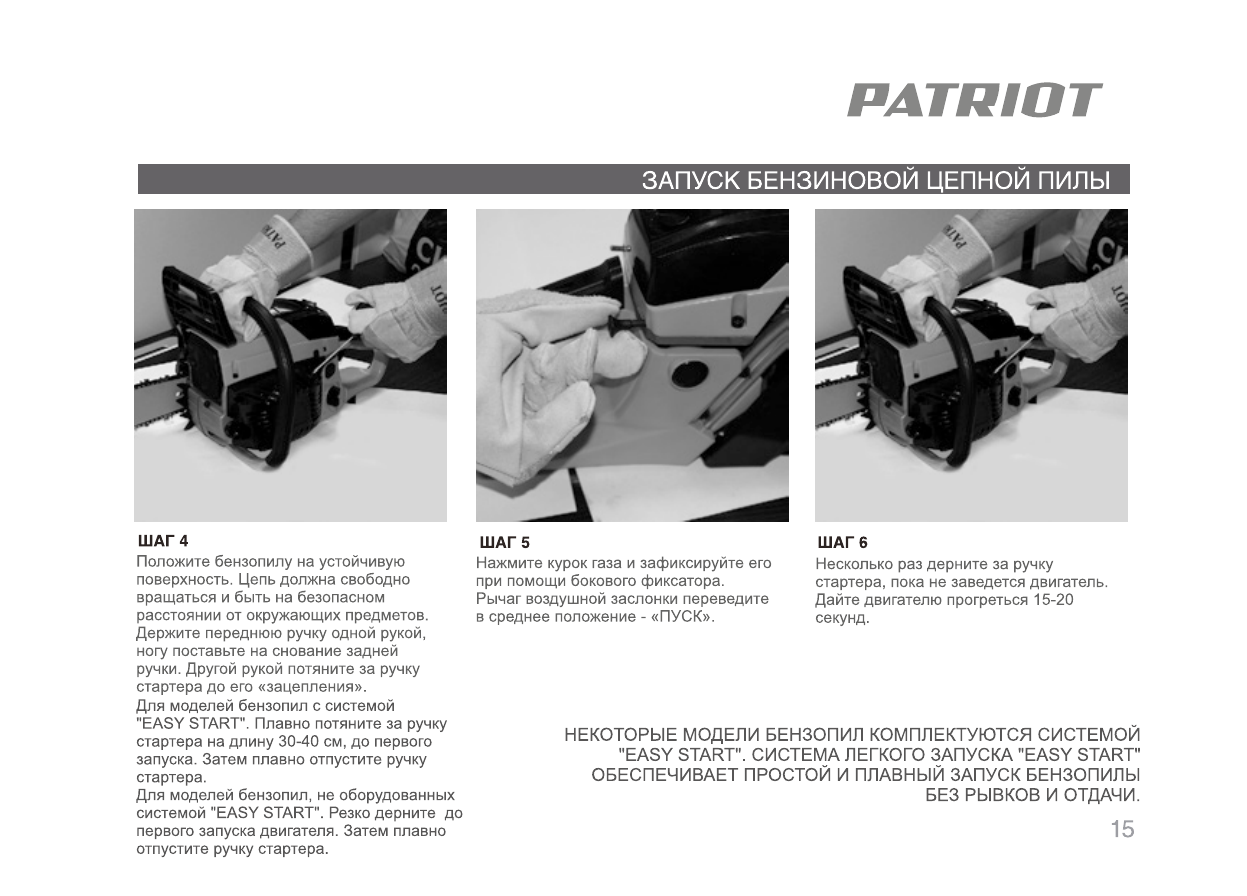 PATRIOT

ЗАПУСК БЕНЗИНОВОЙ ЦЕПНОЙ ПИЛЫ

ШАГ 4
Положите бензопилу на устойчивую поверхность. Цепь должна свободно вращаться и быть на безопасном расстоянии от окружающих предметов. Держите переднюю ручку одной рукой, ногу поставьте на снование задней ручки. Другой рукой потяните за ручку стартера до его «зацепления».
Для моделей бензопил с системой "EASY START". Плавно потяните за ручку стартера на длину 30-40 см, до первого запуска. Затем плавно отпустите ручку стартера.
Для моделей бензопил, не оборудованных системой "EASY START". Резко дерните до первого запуска двигателя. Затем плавно отпустите ручку стартера.

ШАГ 5
Нажмите курок газа и зафиксируйте его при помощи бокового фиксатора. Рычаг воздушной заслонки переведите в среднее положение - «ПУСК».

ШАГ 6
Несколько раз дерните за ручку стартера, пока не заведется двигатель. Дайте двигателю прогреться 15-20 секунд.

НЕКОТОРЫЕ МОДЕЛИ БЕНЗОПИЛ КОМПЛЕКТУЮТСЯ СИСТЕМОЙ "EASY START". СИСТЕМА ЛЕГКОГО ЗАПУСКА "EASY START" ОБЕСПЕЧИВАЕТ ПРОСТОЙ И ПЛАВНЫЙ ЗАПУСК БЕНЗОПИЛЫ БЕЗ РЫВКОВ И ОТДАЧИ.

15