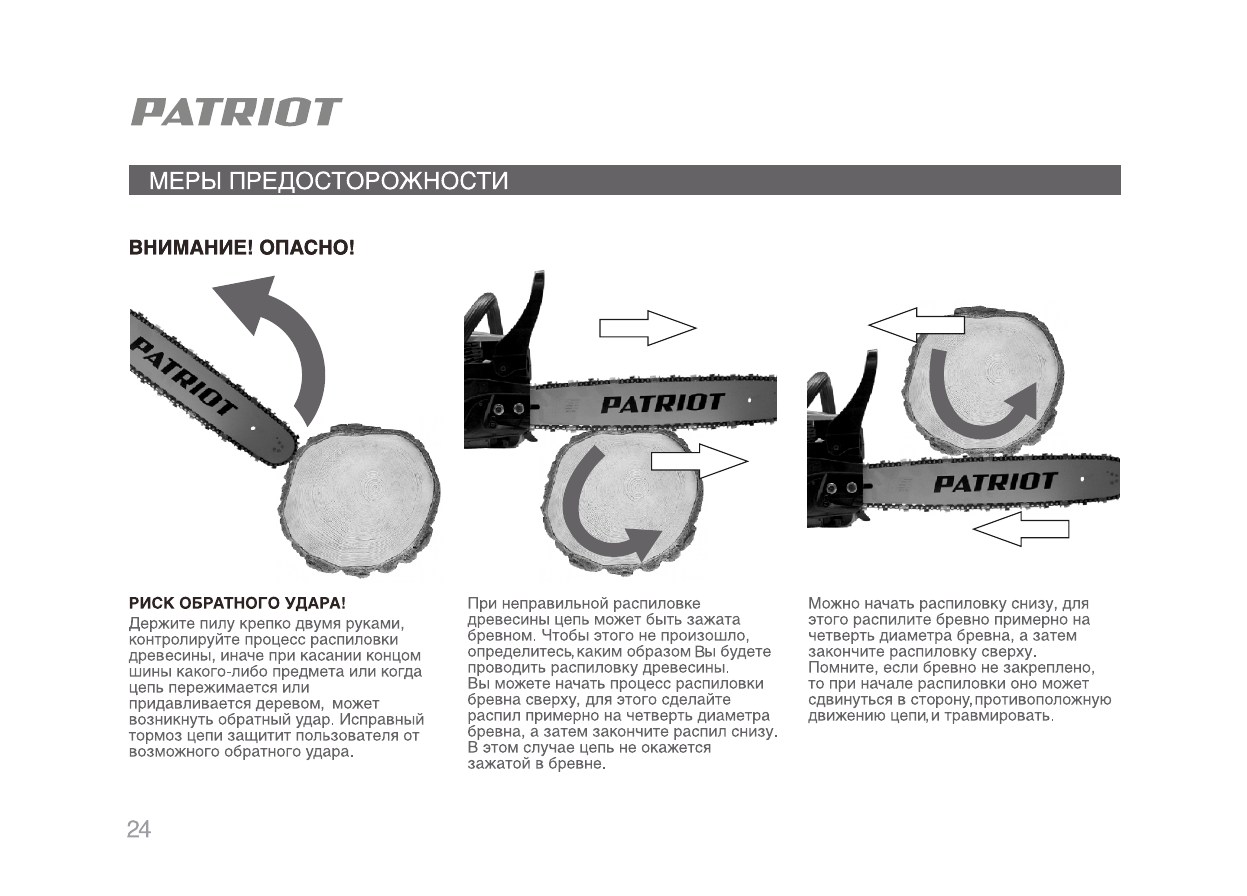 PATRIOT

МЕРЫ ПРЕДОСТОРОЖНОСТИ

ВНИМАНИЕ! ОПАСНО!

PATRIOT

PATRIOT

PATRIOT

РИСК ОБРАТНОГО УДАРА!
Держите пилу крепко двумя руками, контролируйте процесс распиловки древесины, иначе при касании концом шины какого-либо предмета или когда цепь пережимается или придавливается деревом, может возникнуть обратный удар. Исправный тормоз цепи защитит пользователя от возможного обратного удара.

При неправильной распиловке древесины цепь может быть зажата бревном. Чтобы этого не произошло, определитесь, каким образом Вы будете проводить распиловку древесины.
Вы можете начать процесс распиловки бревна сверху, для этого сделайте распил примерно на четверть диаметра бревна, а затем закончите распил снизу. В этом случае цепь не окажется зажатой в бревне.

Можно начать распиловку снизу, для этого распилите бревно примерно на четверть диаметра бревна, а затем закончите распиловку сверху.
Помните, если бревно не закреплено, то при начале распиловки оно может сдвинуться в сторону, противоположную движению цепи, и травмировать.

24