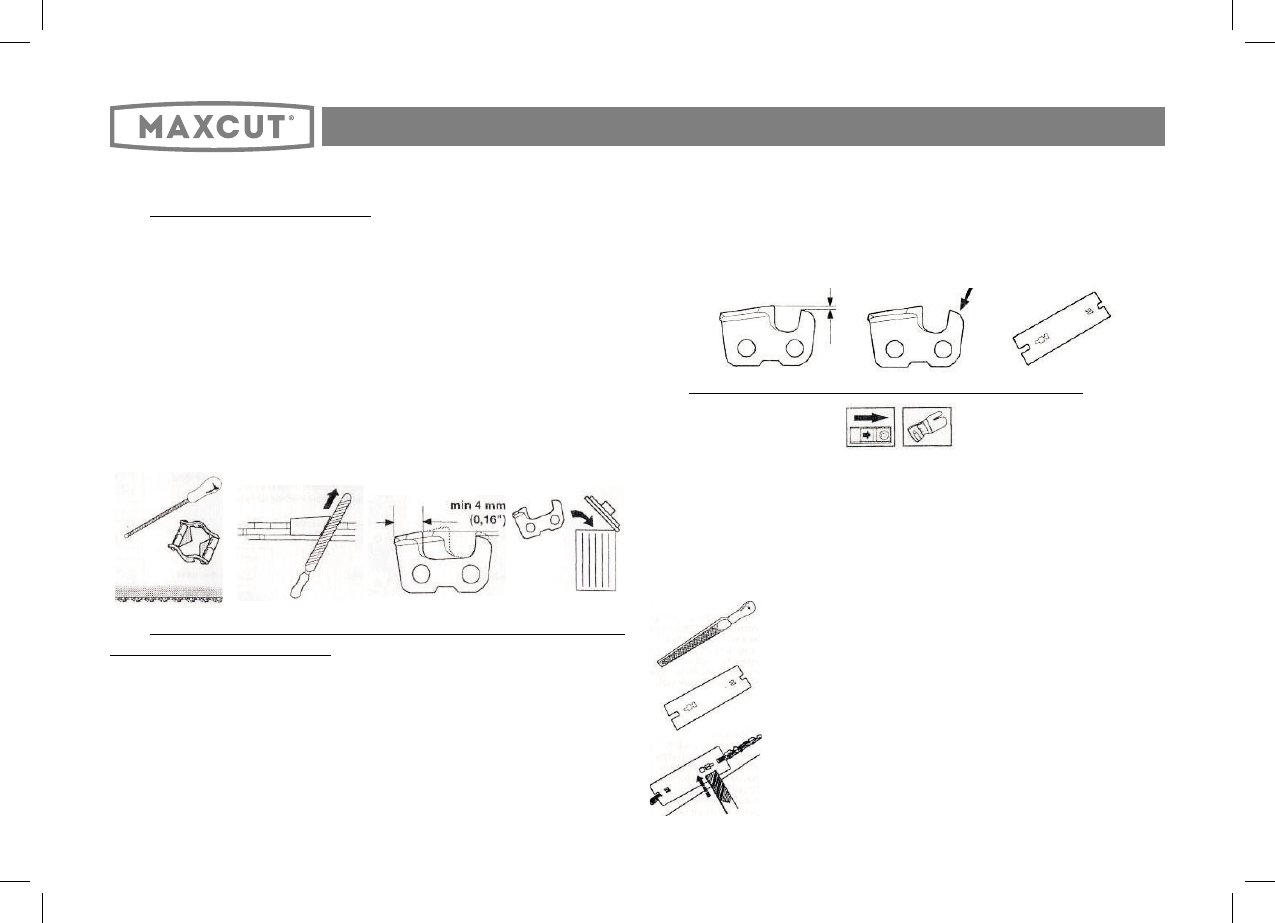 MAXCUT®

min 4 mm
(0,16")