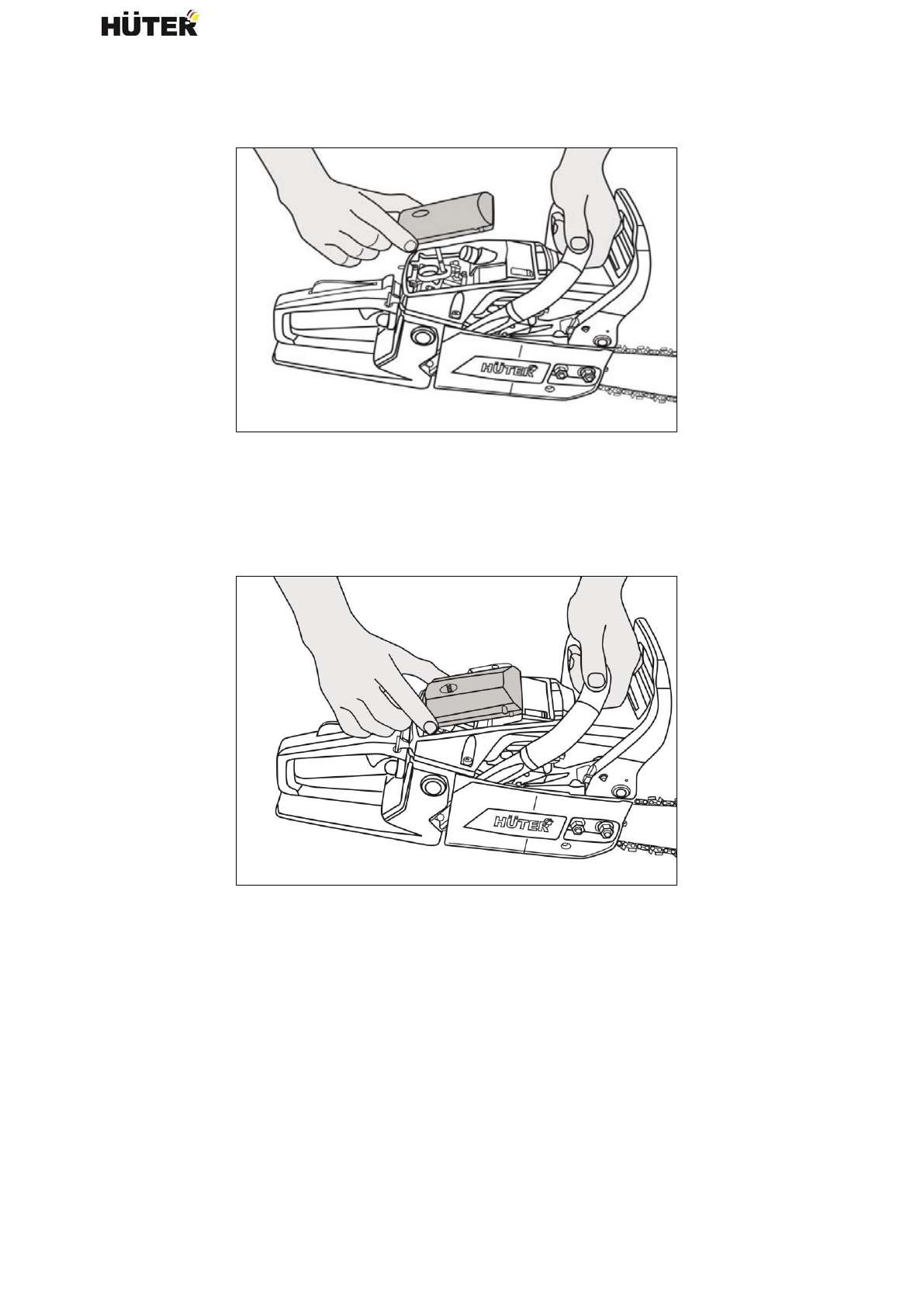 HÜTER

HÜTER

HÜTER