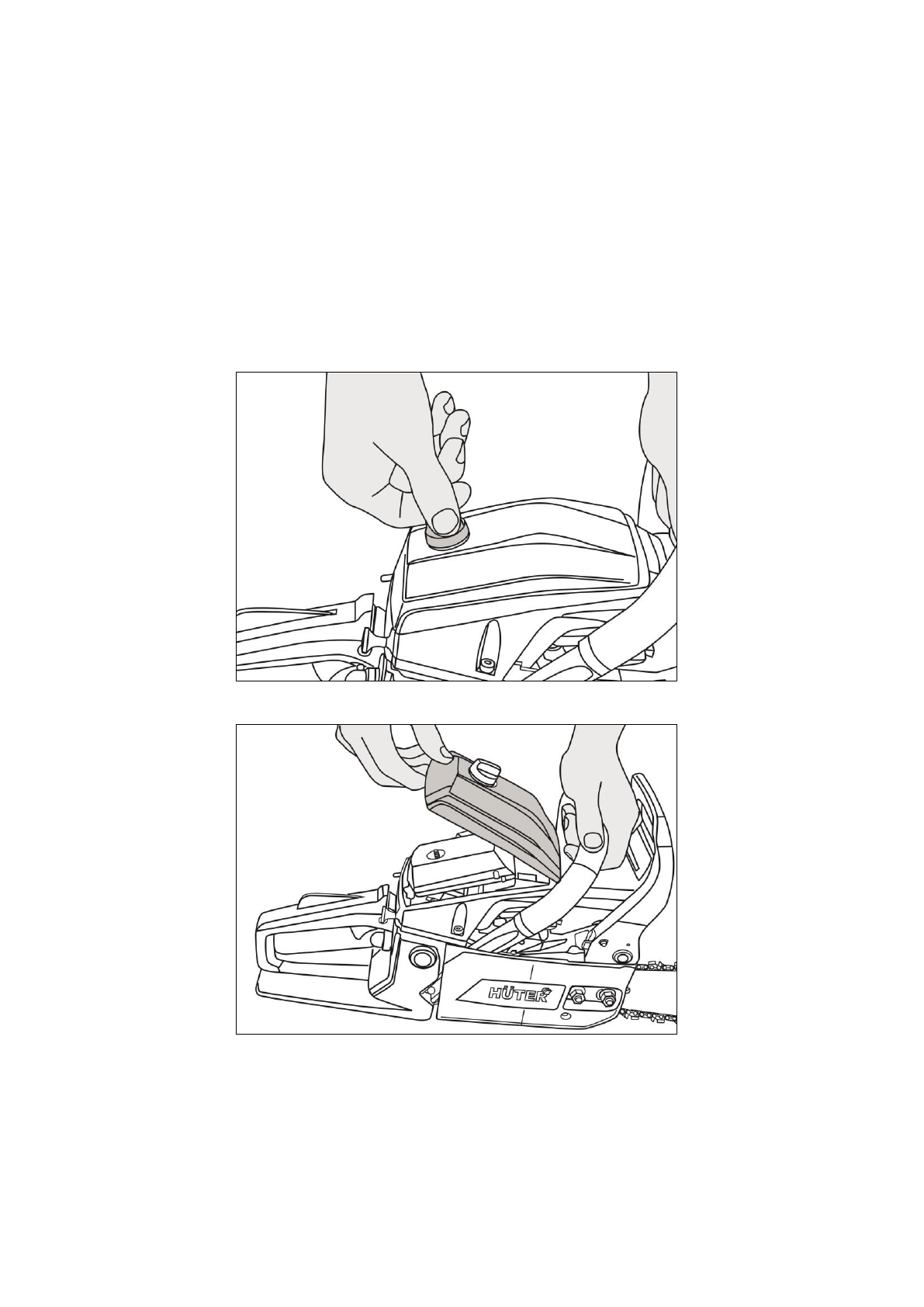 HÜTER