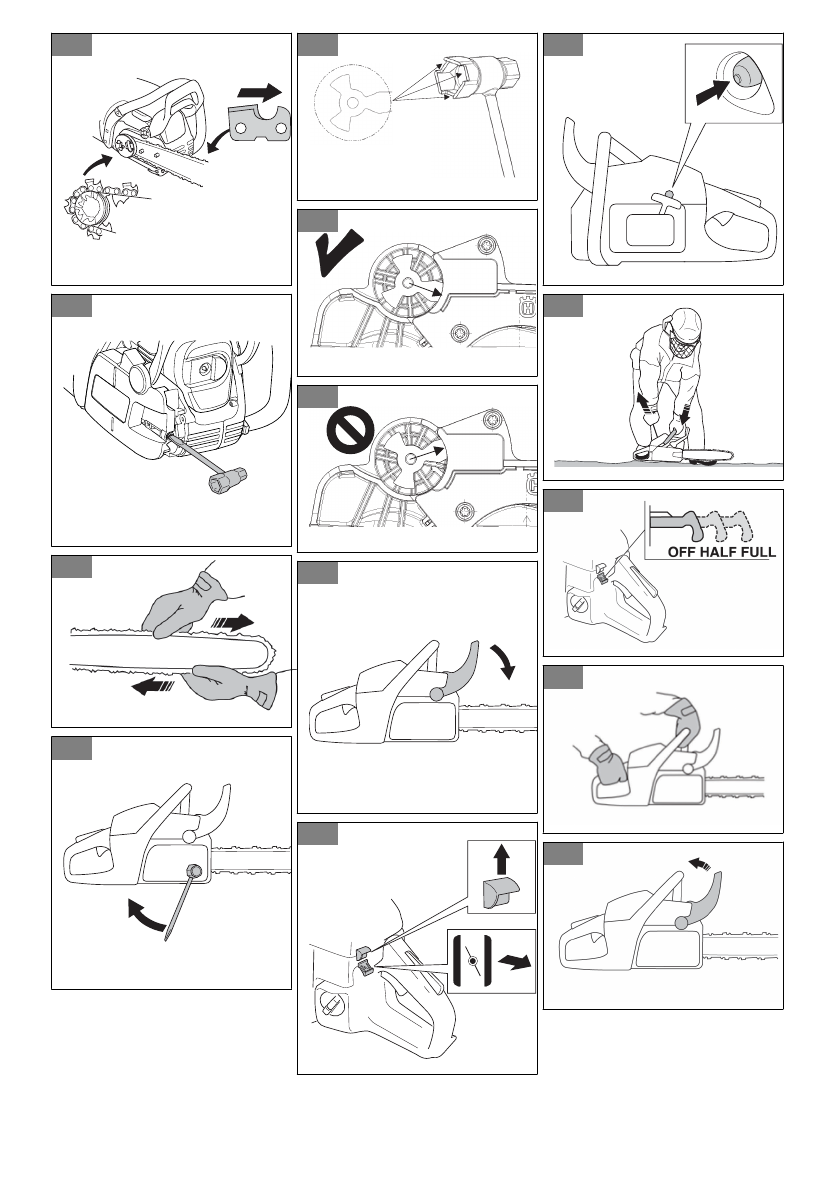 OFF HALF FULL