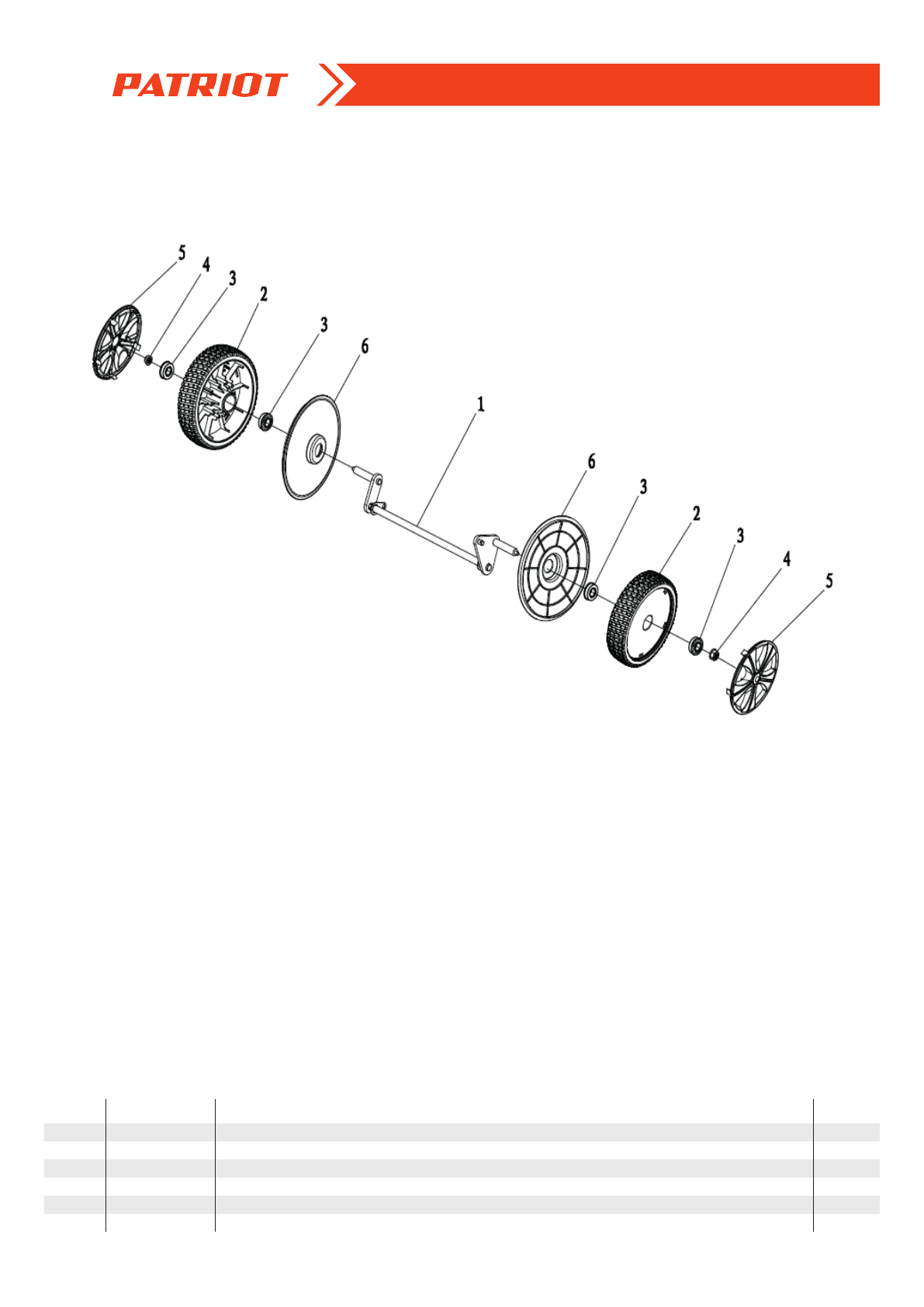 PATRIOT

5
4
3
2
3
6
1
6
3
2
3
4
5