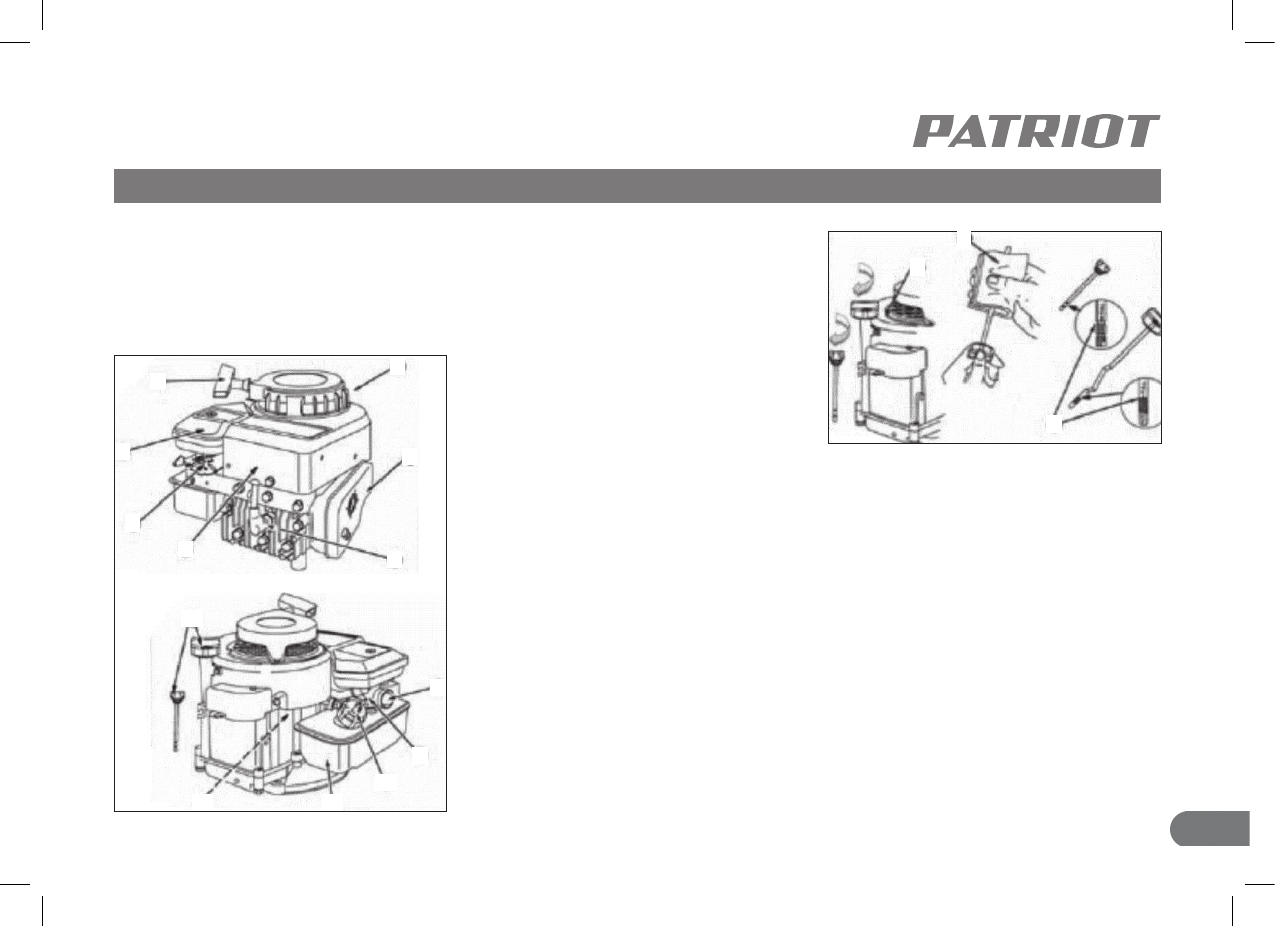 PATRIOT