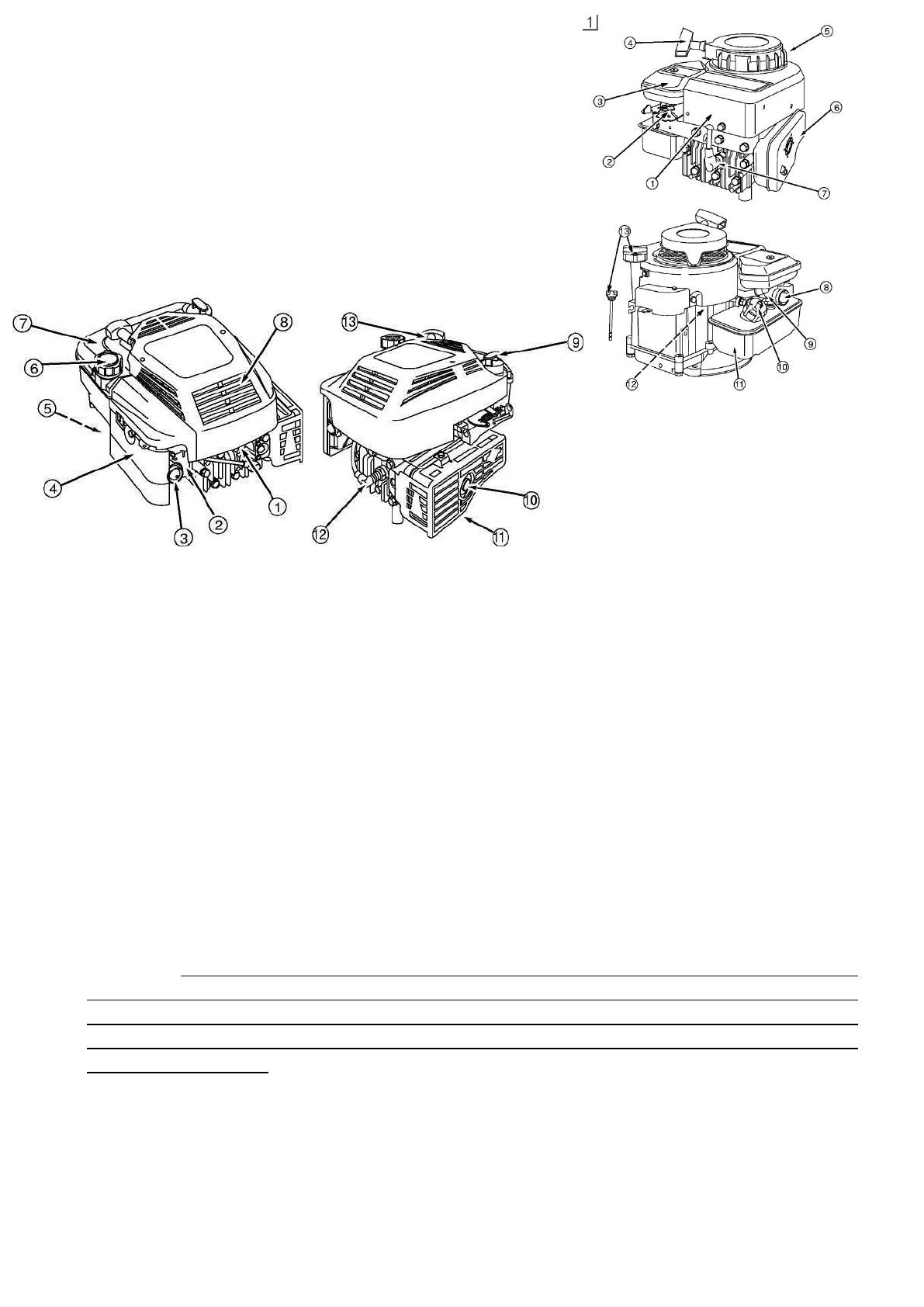 1

4
5
3
6
2
1
7

13
8
9
10
12
11

7
8
6
5
4
3
2
1

13
9
10
12
11