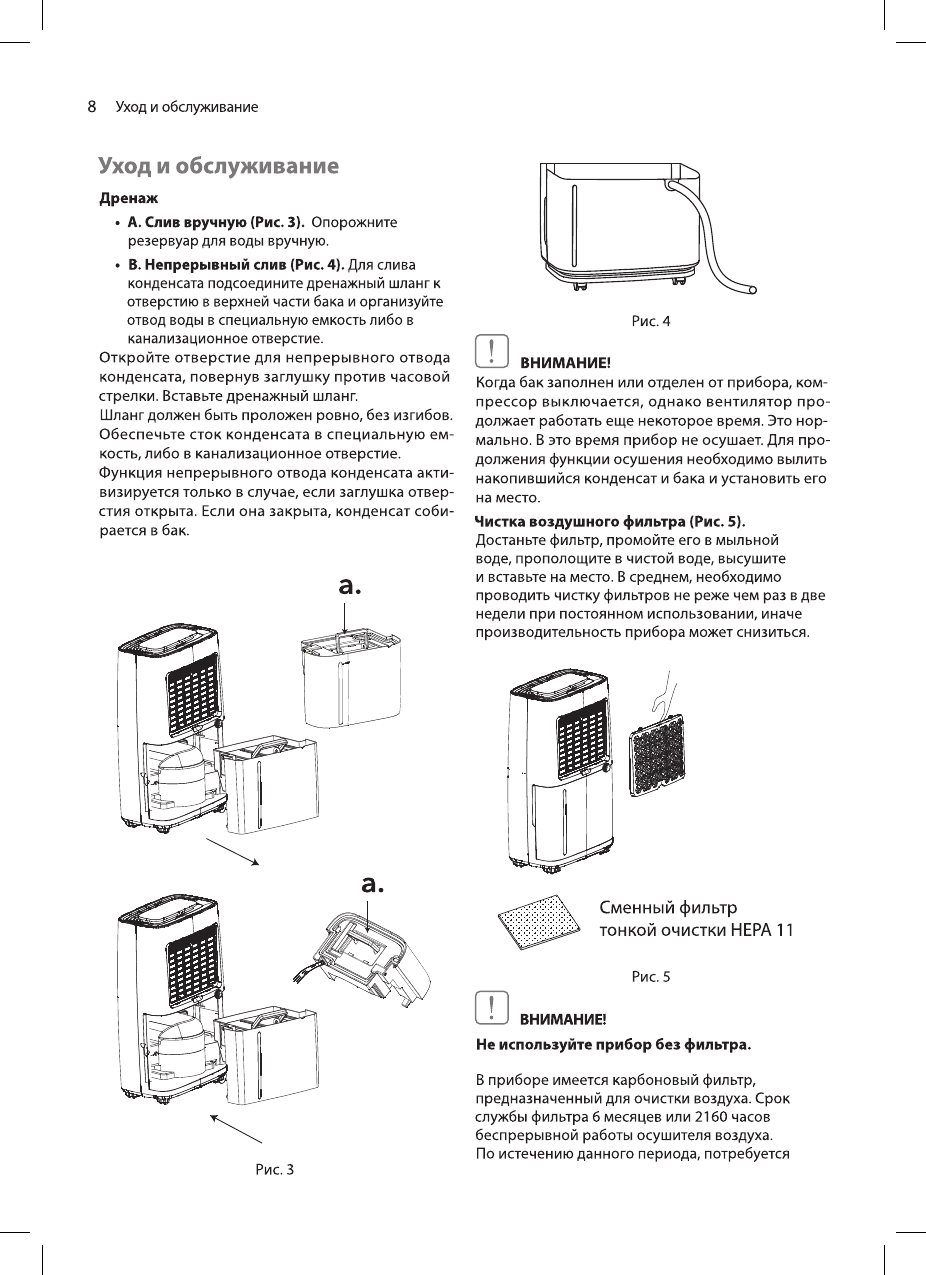 8 Уход и обслуживание

Уход и обслуживание

Дренаж

• А. Слив вручную (Рис. 3). Опорожните резервуар для воды вручную.

• В. Непрерывный слив (Рис. 4). Для слива конденсата подсоедините дренажный шланг к отверстию в верхней части бака и организуйте отвод воды в специальную емкость либо в канализационное отверстие.

Откройте отверстие для непрерывного отвода конденсата, повернув заглушку против часовой стрелки. Вставьте дренажный шланг.
Шланг должен быть проложен ровно, без изгибов. Обеспечьте сток конденсата в специальную емкость, либо в канализационное отверстие.
Функция непрерывного отвода конденсата активизируется только в случае, если заглушка отверстия открыта. Если она закрыта, конденсат собирается в бак.

a.

a.

Рис. 3

Рис. 4

ВНИМАНИЕ!
Когда бак заполнен или отделен от прибора, компрессор выключается, однако вентилятор продолжает работать еще некоторое время. Это нормально. В это время прибор не осушает. Для продолжения функции осушения необходимо вылить накопившийся конденсат и бака и установить его на место.

Чистка воздушного фильтра (Рис. 5).
Достаньте фильтр, промойте его в мыльной воде, прополощите в чистой воде, высушите и вставьте на место. В среднем, необходимо проводить чистку фильтров не реже чем раз в две недели при постоянном использовании, иначе производительность прибора может снизиться.

Сменный фильтр тонкой очистки HEPA 11

Рис. 5

ВНИМАНИЕ!
Не используйте прибор без фильтра.

В приборе имеется карбоновый фильтр, предназначенный для очистки воздуха. Срок службы фильтра 6 месяцев или 2160 часов беспрерывной работы осушителя воздуха. По истечению данного периода, потребуется