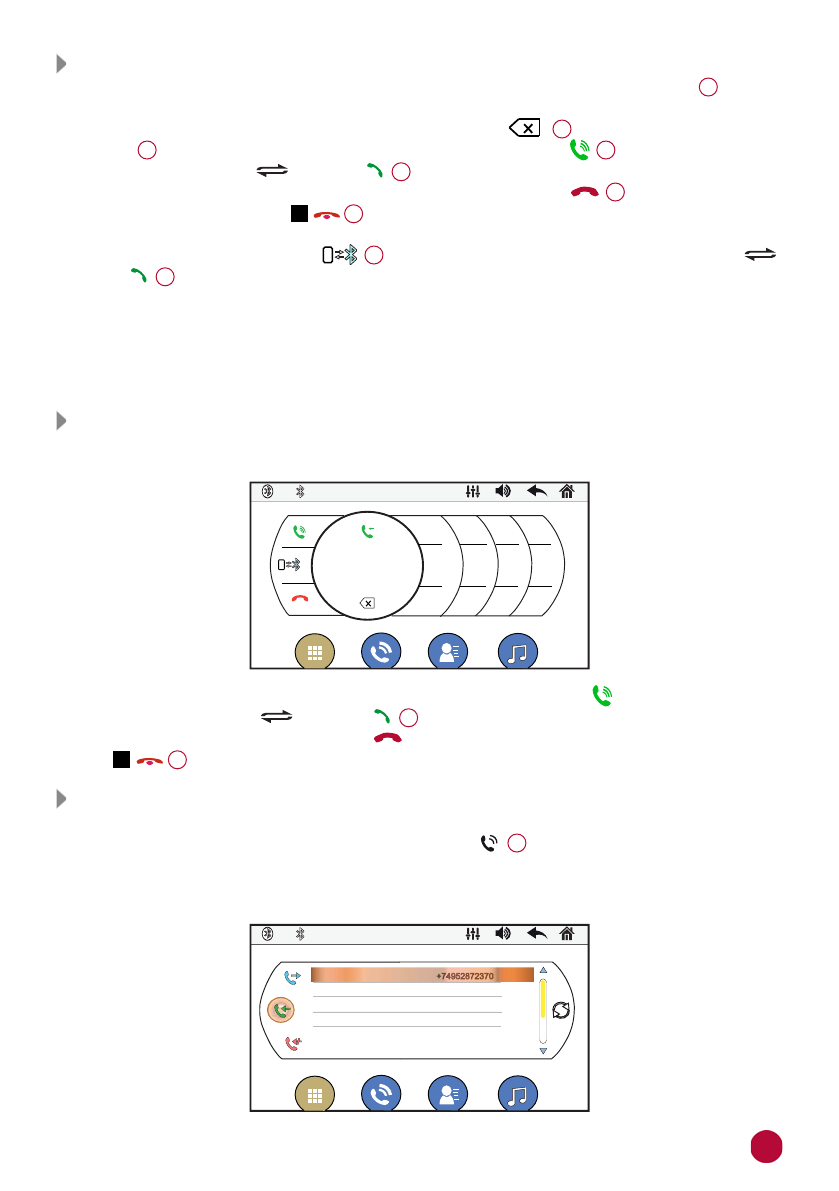 +74952872370