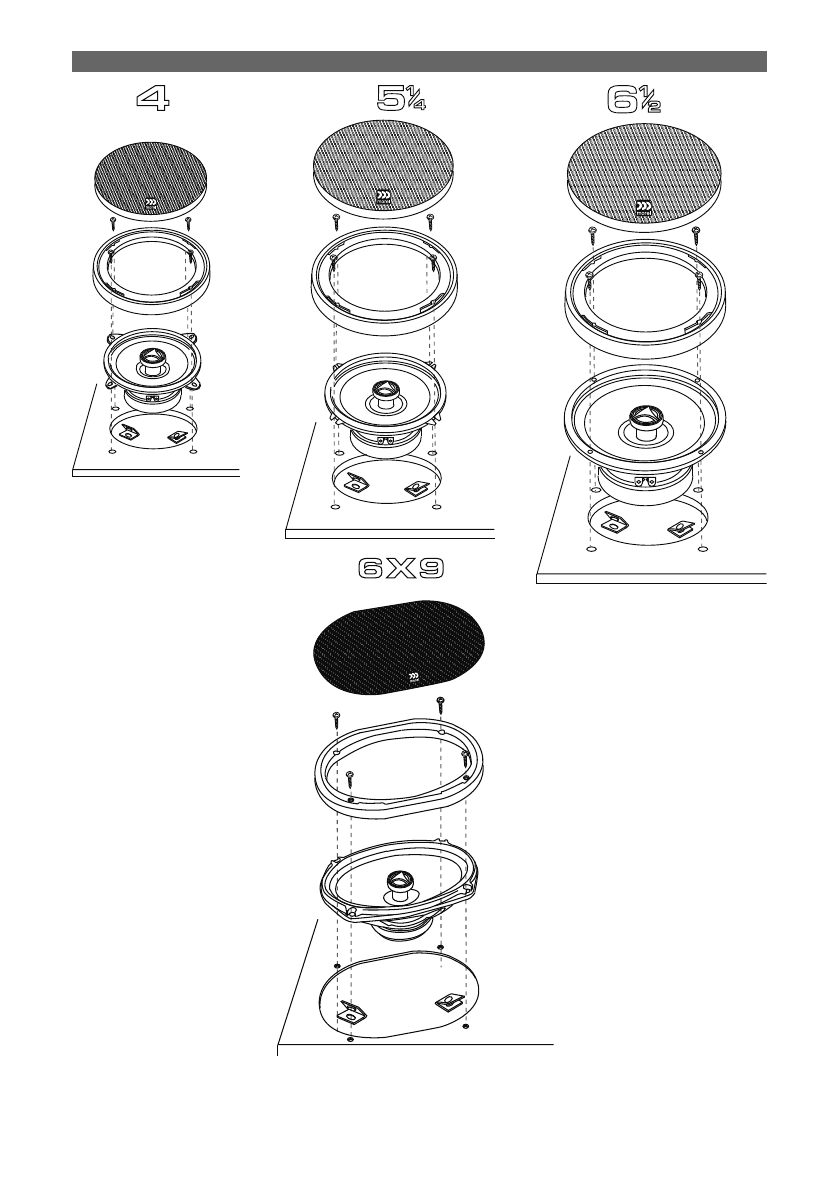 4

5¼

6½

6X9