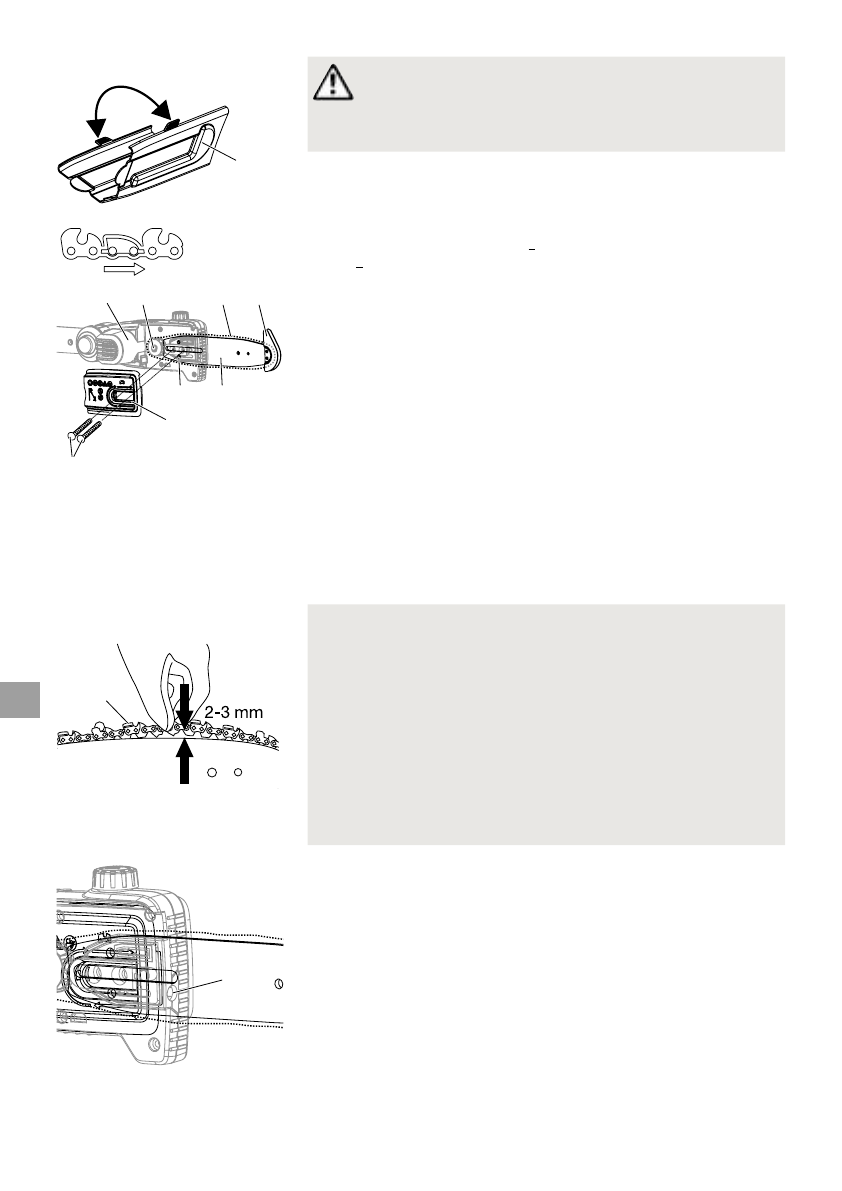 2-3 mm