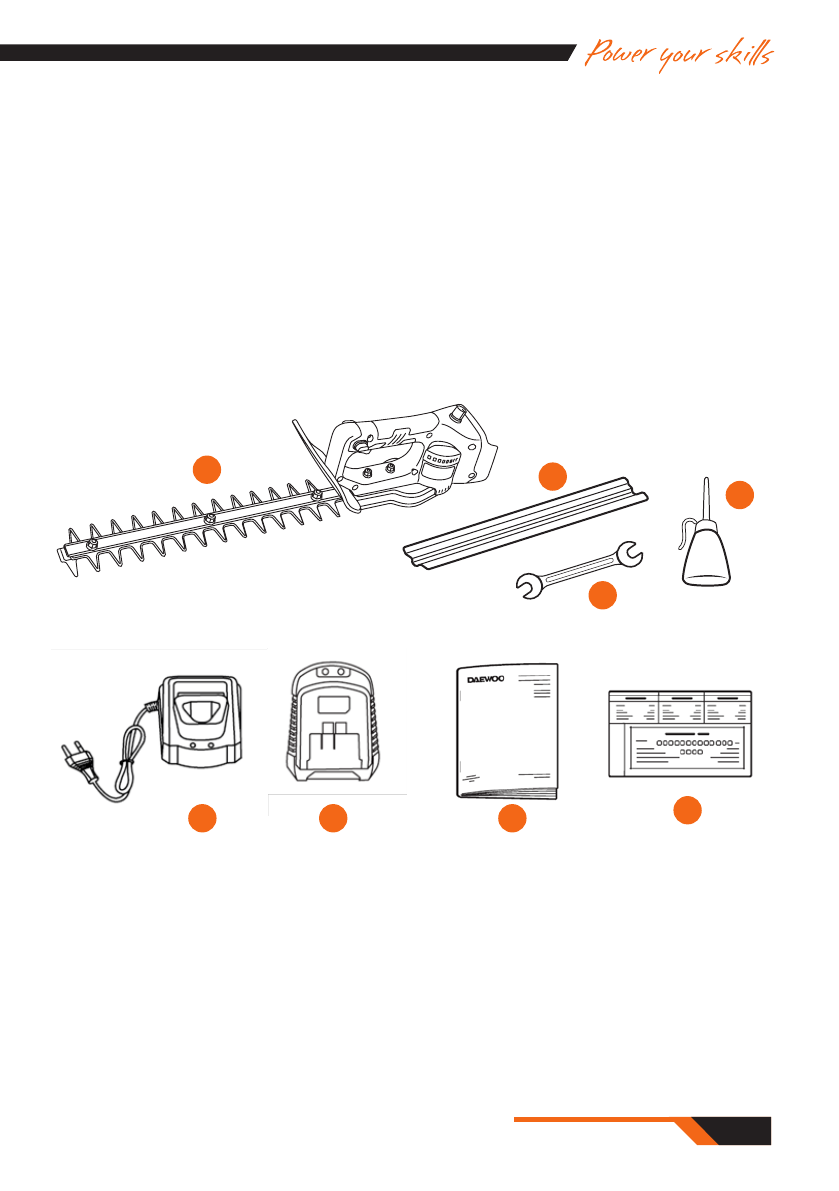 Power your skills

DAEWOO