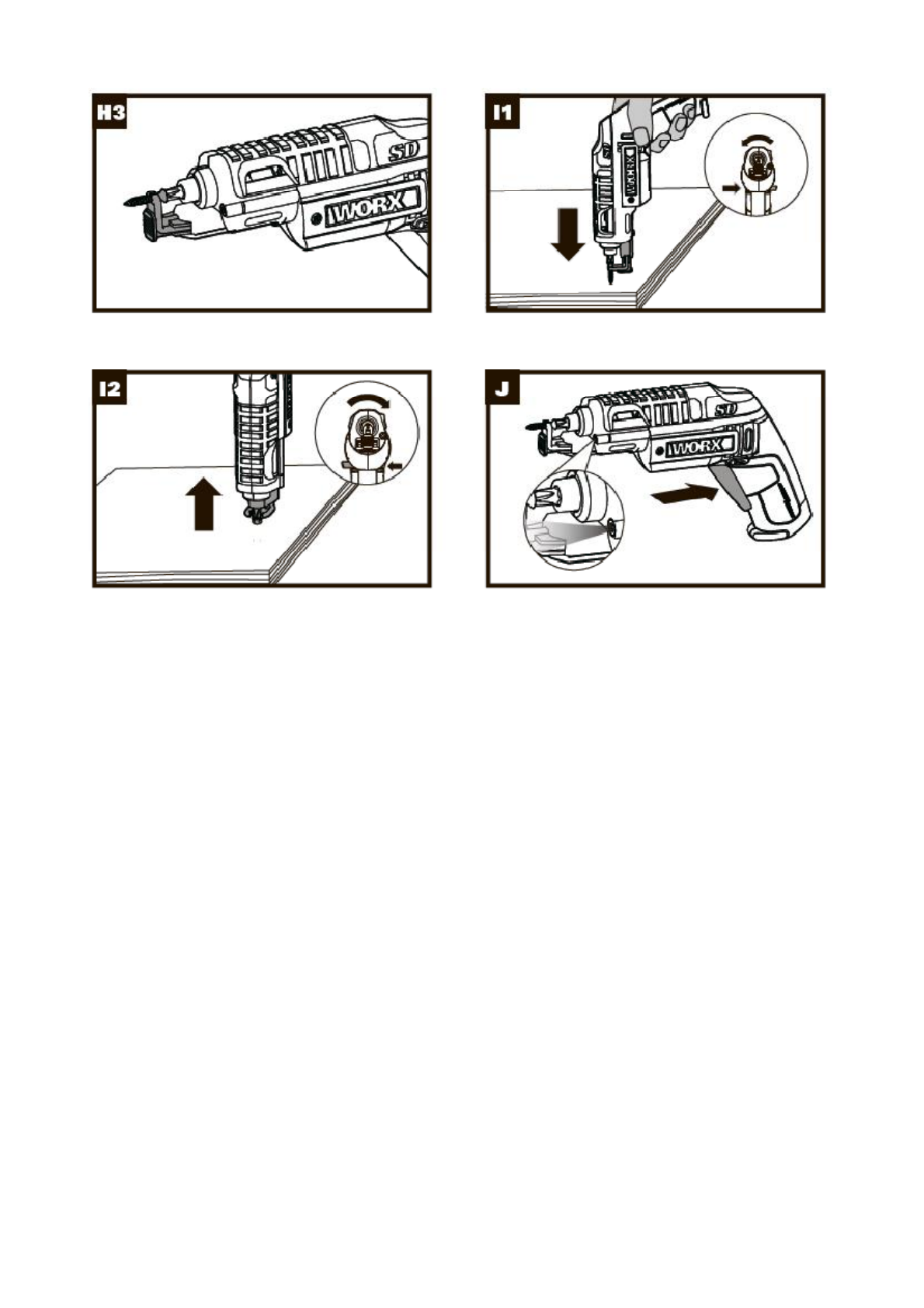 H3

SD

WORX

I1

WORX

I2

J

SD

WORX