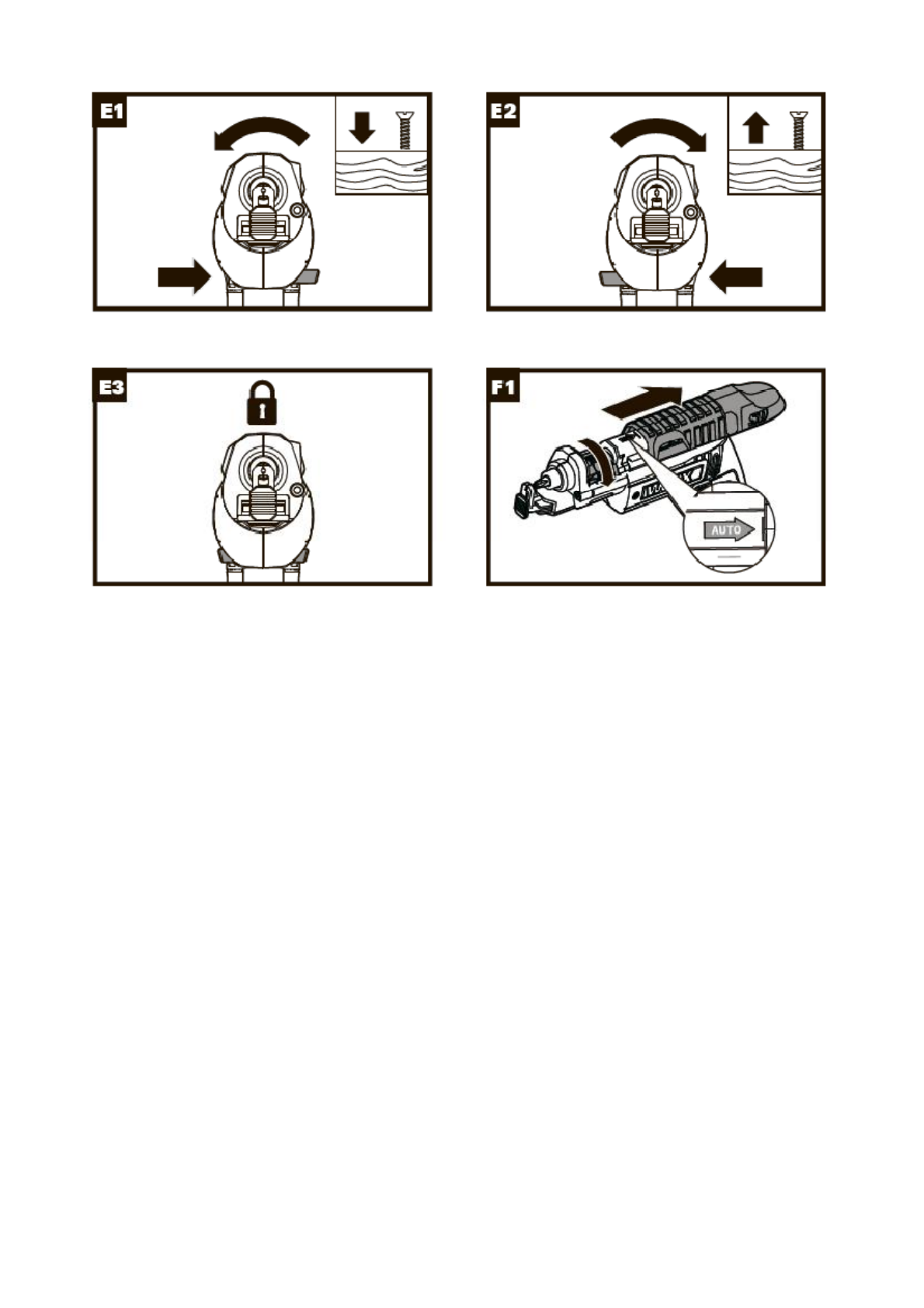 E1

E2

E3

F1

AUTO