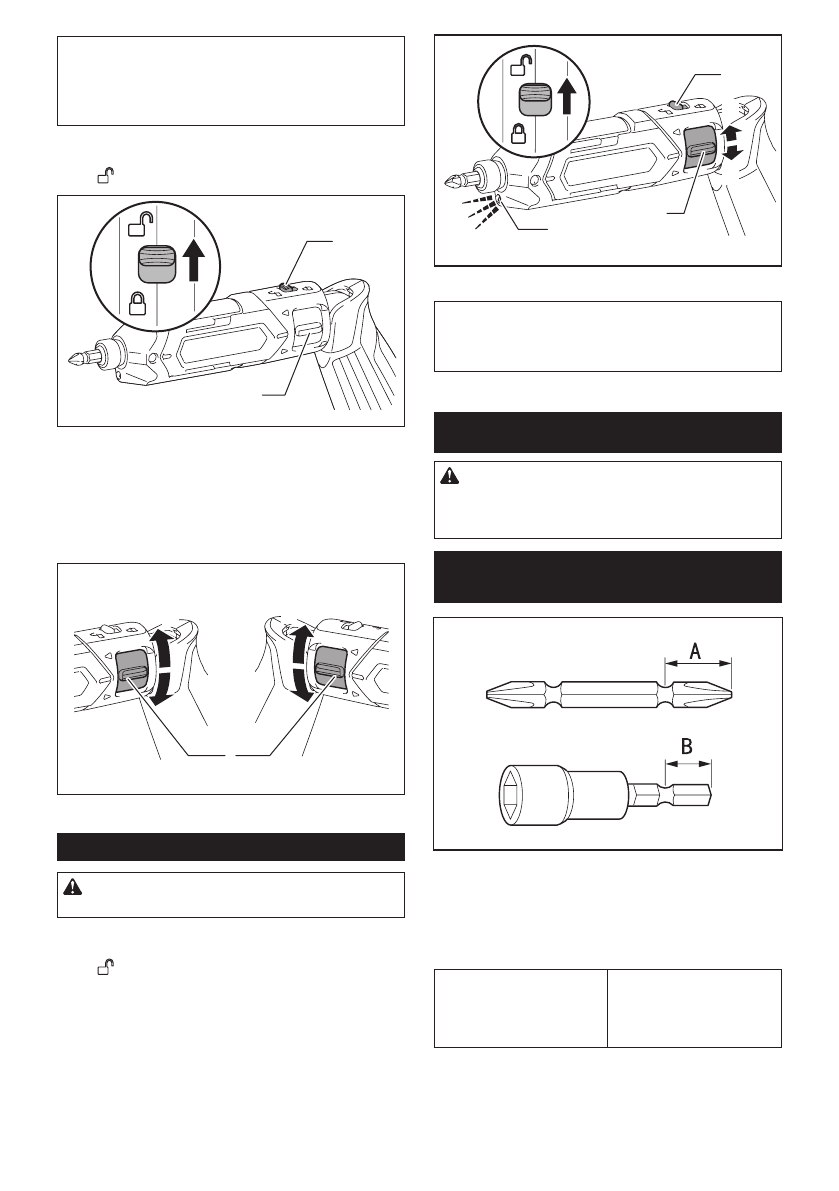 A
B