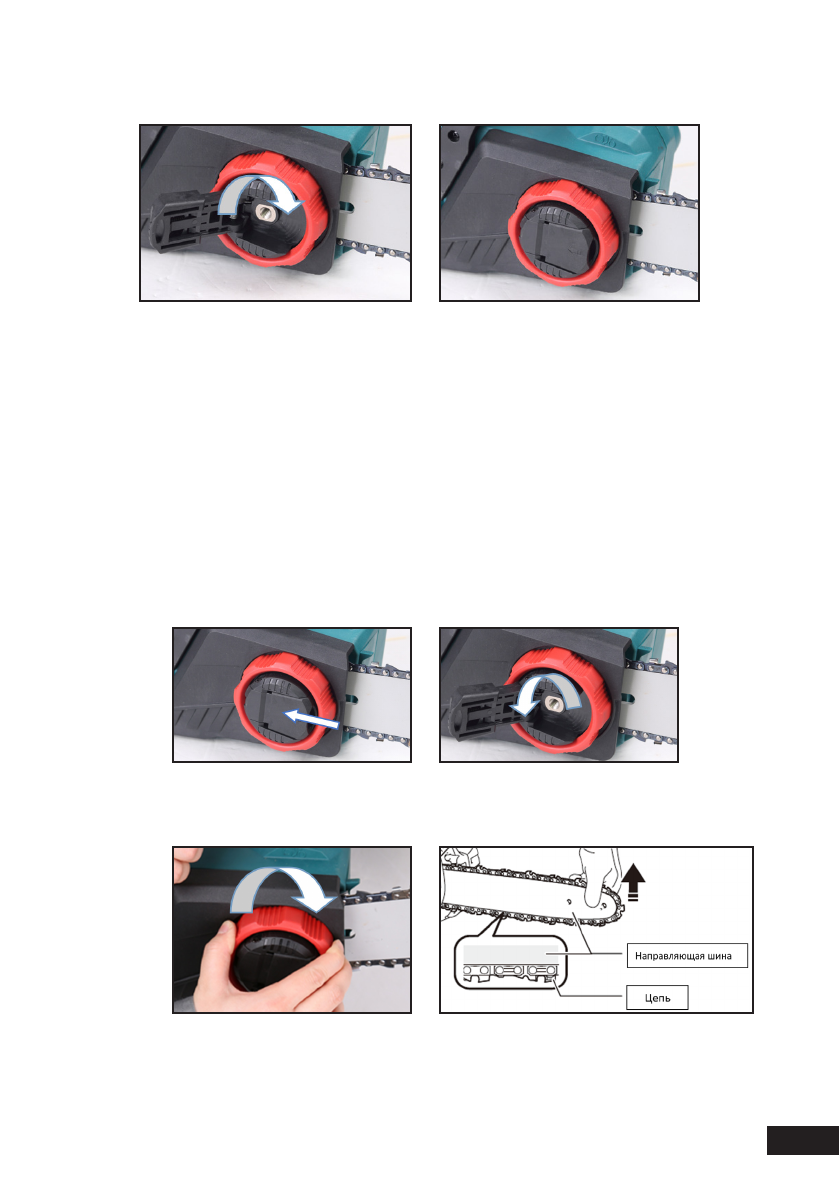 Направляющая шина

Цепь