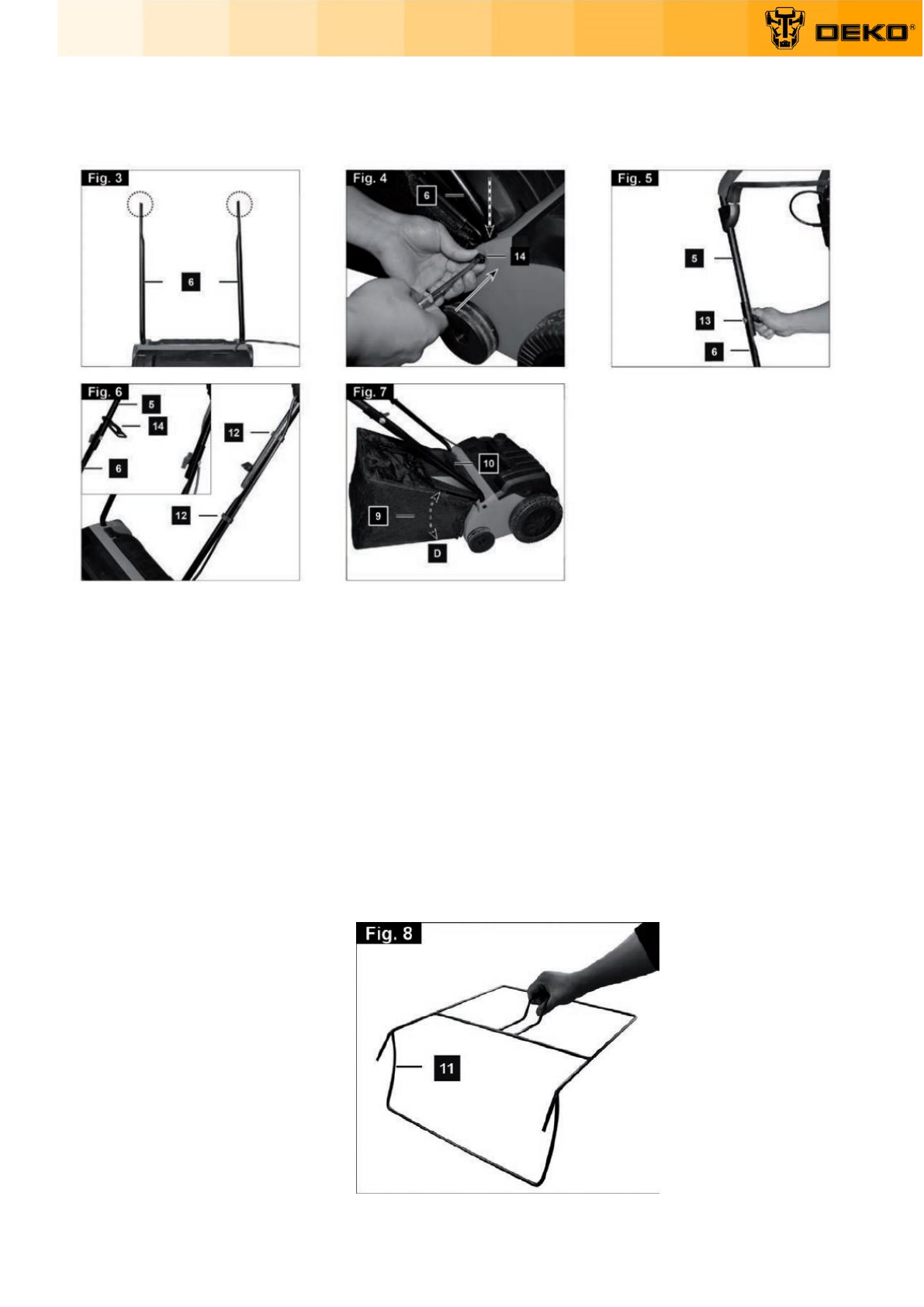 DEKO®

Fig. 3
6

Fig. 4
6
14

Fig. 5
5
13
6

Fig. 6
5
14
6
12
12

Fig. 7
10
9
D

Fig. 8
11