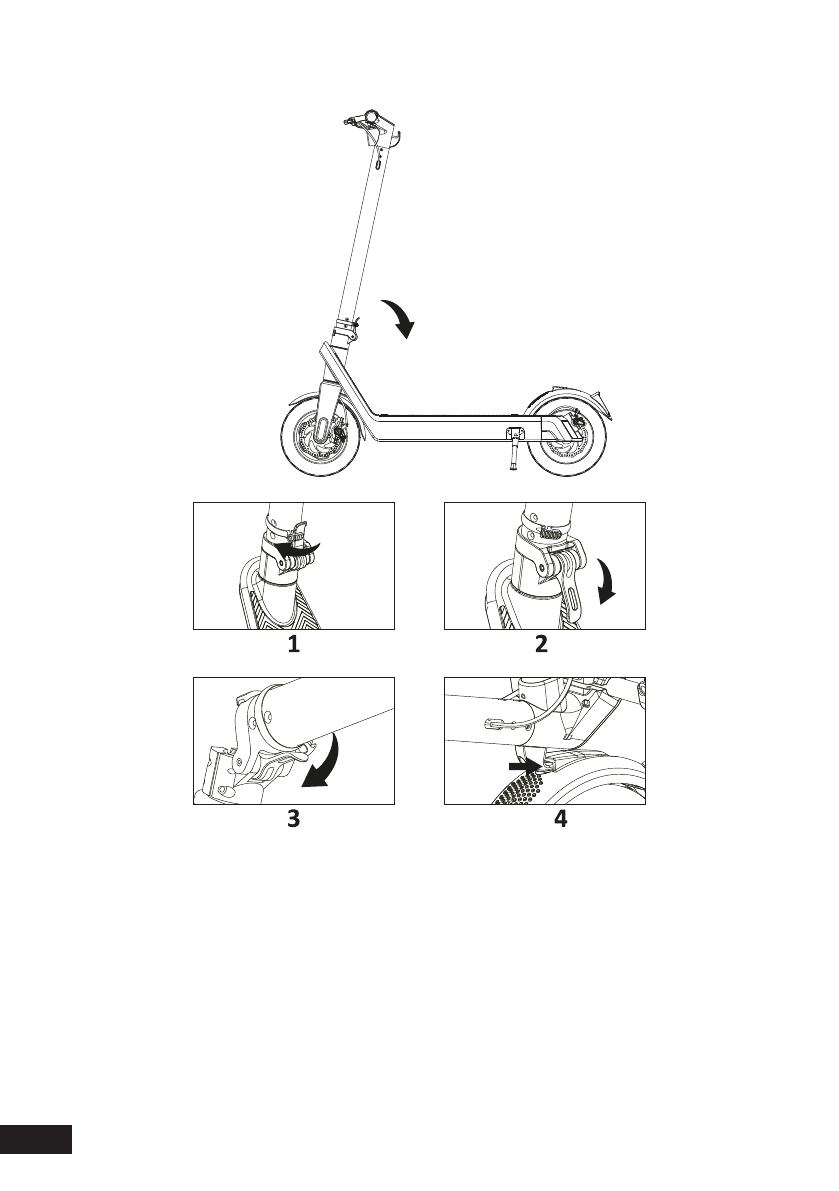 1

2

3

4