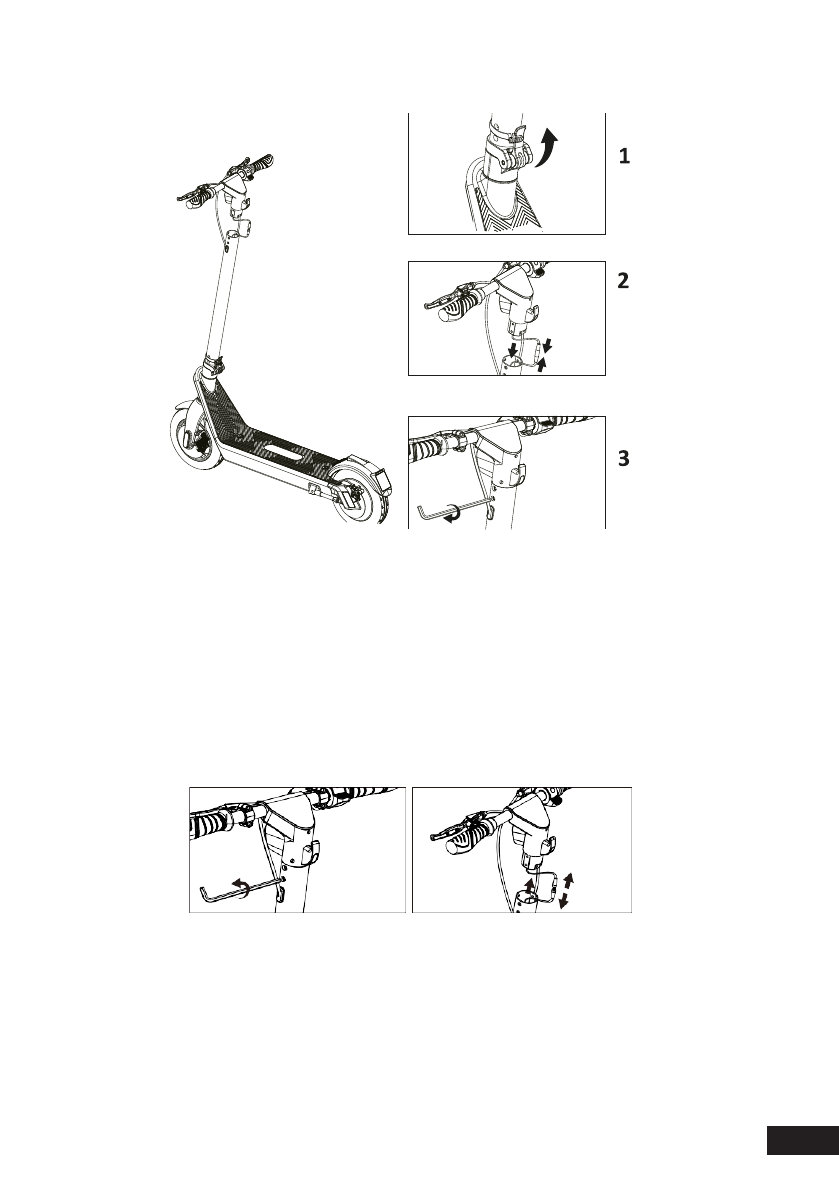 1

2

3