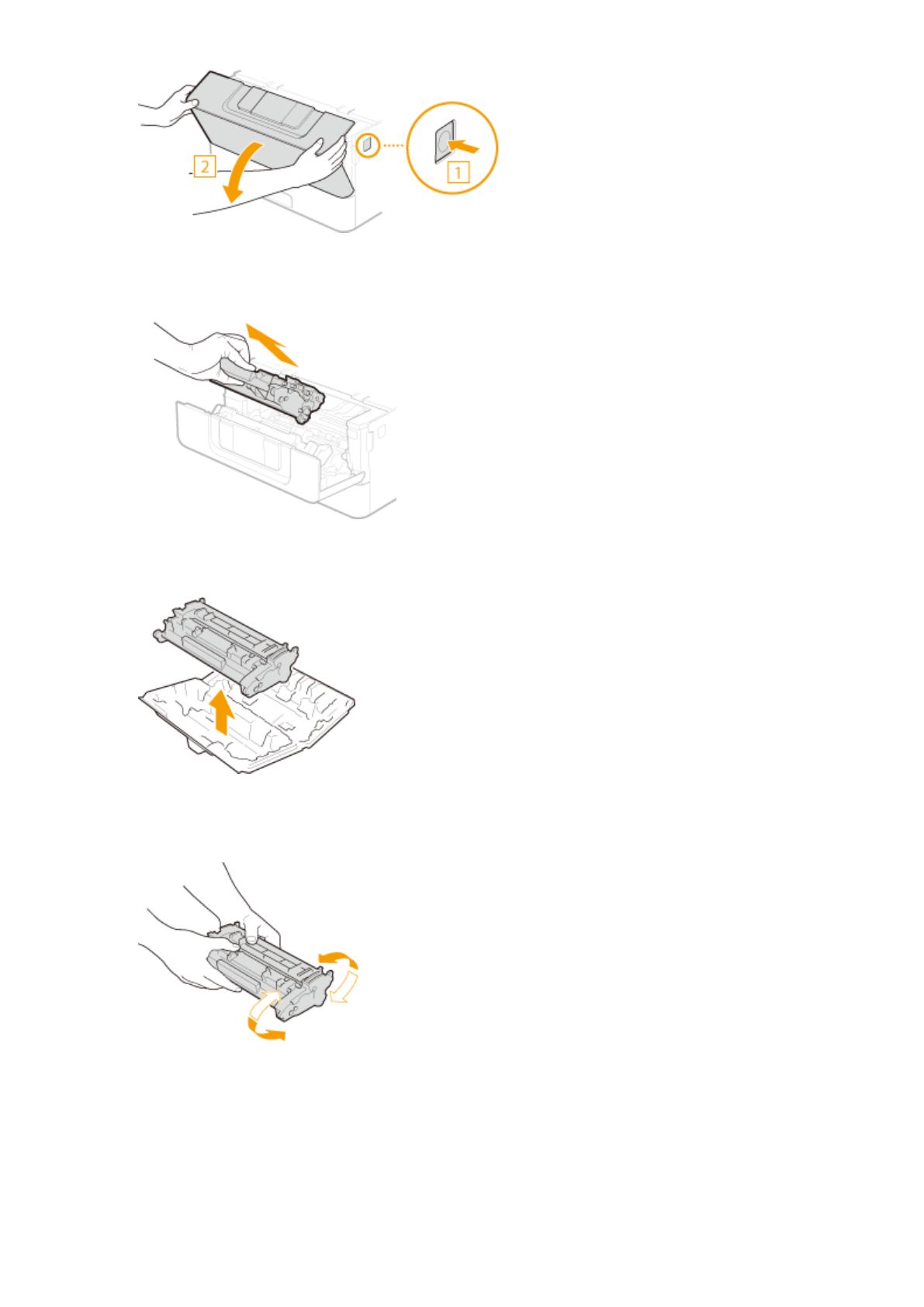 2
1