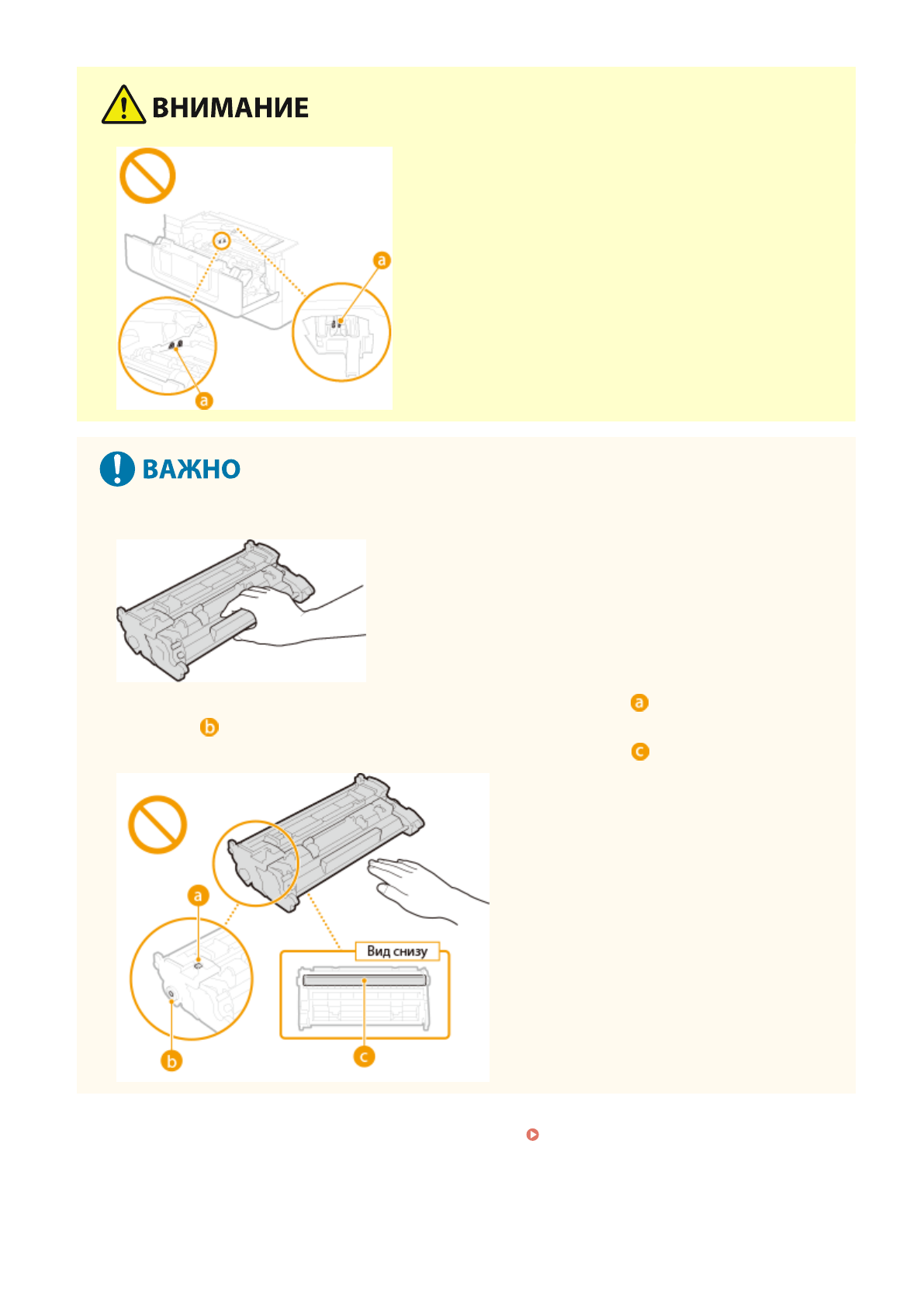 ВНИМАНИЕ

a

a

ВАЖНО

a

b

c

a

Вид снизу

b

c