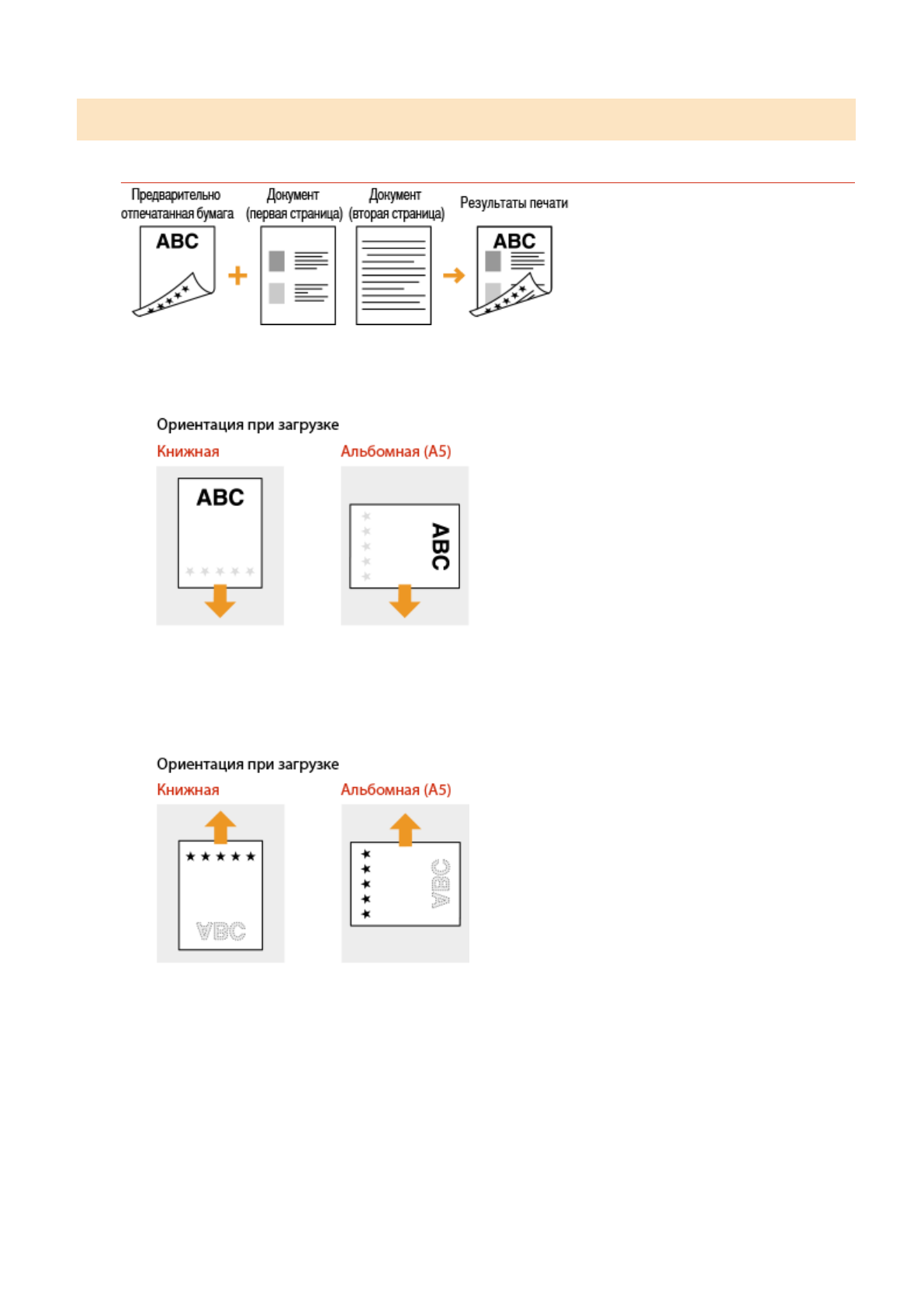 Предварительно отпечатанная бумага

ABC

Документ (первая страница)

Документ (вторая страница)

Результаты печати

ABC

Ориентация при загрузке

Книжная

ABC

Альбомная (A5)

ABC

Ориентация при загрузке

Книжная

ABC

Альбомная (A5)

ABC